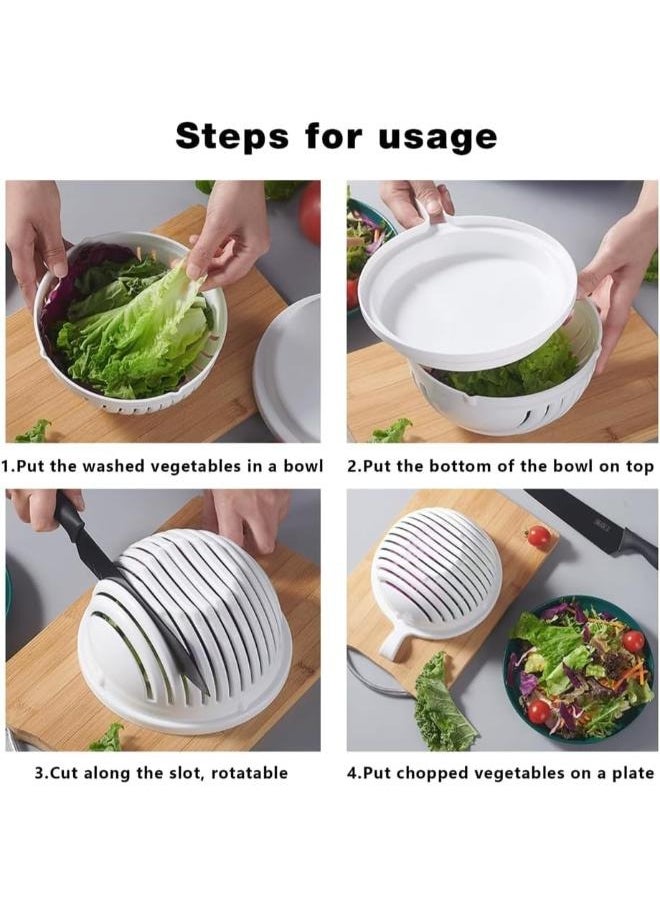 Steps for usage

1.Put the washed vegetables in a bowl

2.Put the bottom of the bowl on top

3.Cut along the slot, rotatable

4.Put chopped vegetables on a plate