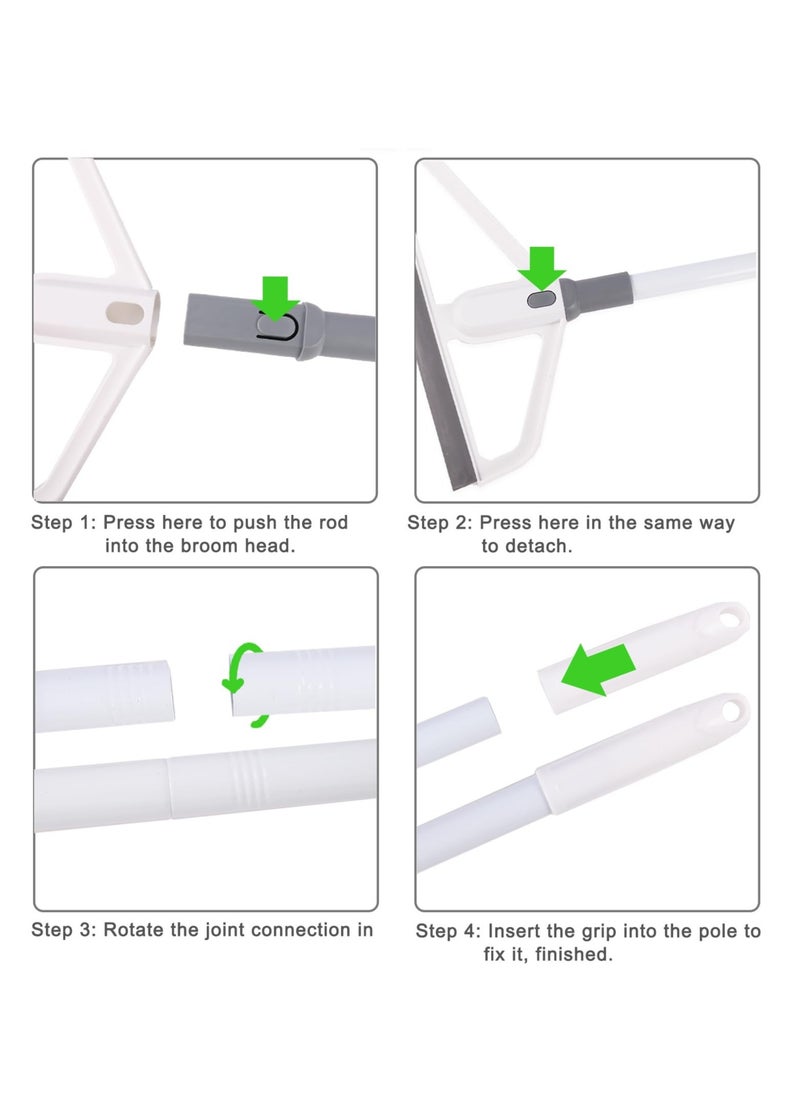 Step 1: Press here to push the rod into the broom head.

Step 2: Press here in the same way to detach.

Step 3: Rotate the joint connection in

Step 4: Insert the grip into the pole to fix it, finished.