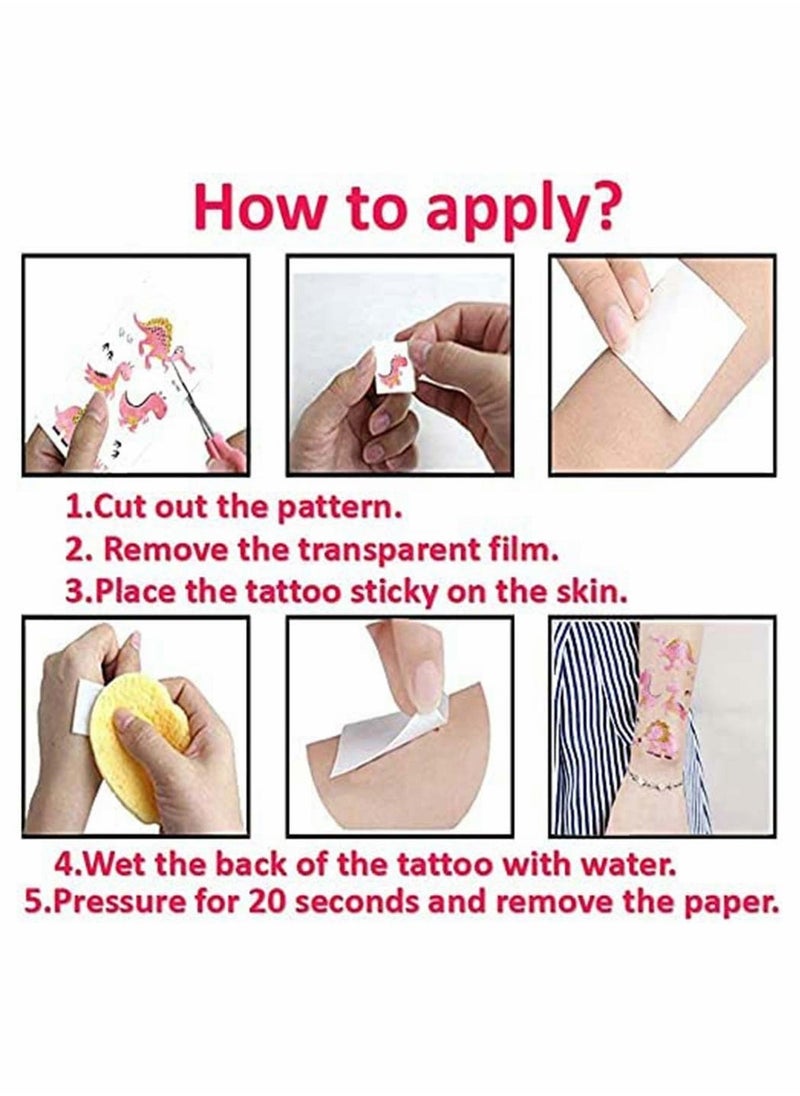 How to apply?

1.Cut out the pattern.
2. Remove the transparent film.
3.Place the tattoo sticky on the skin.

4.Wet the back of the tattoo with water.
5.Pressure for 20 seconds and remove the paper.