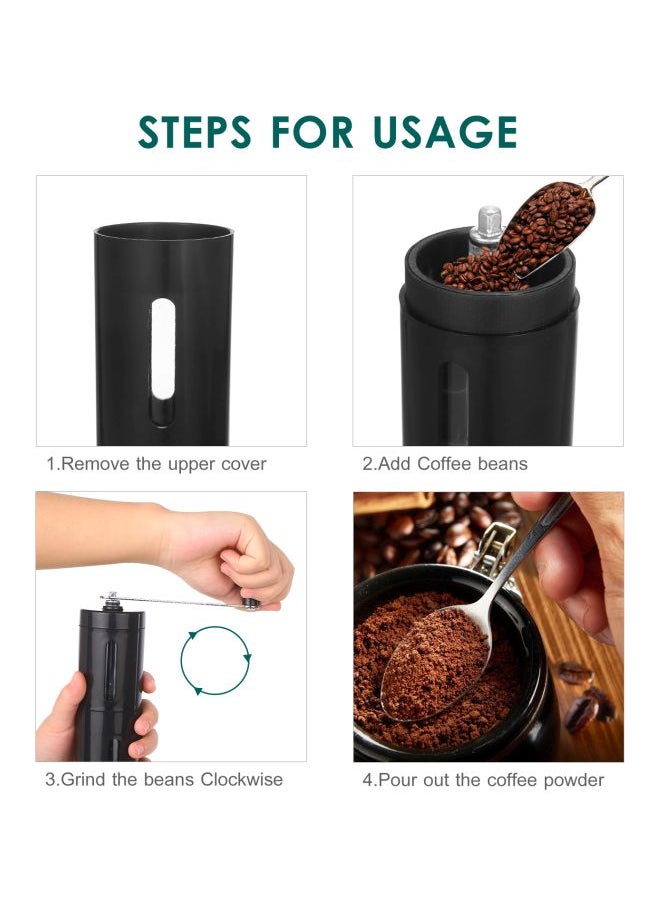 STEPS FOR USAGE

1.Remove the upper cover

2.Add Coffee beans

3.Grind the beans Clockwise

4.Pour out the coffee powder