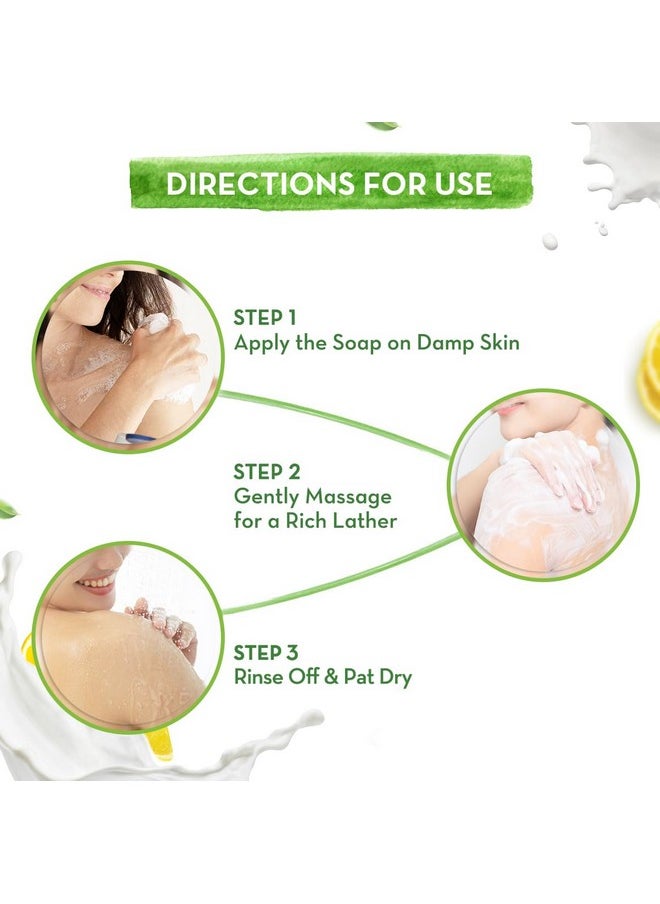 DIRECTIONS FOR USE

STEP 1
Apply the Soap on Damp Skin

STEP 2
Gently Massage for a Rich Lather

STEP 3
Rinse Off & Pat Dry