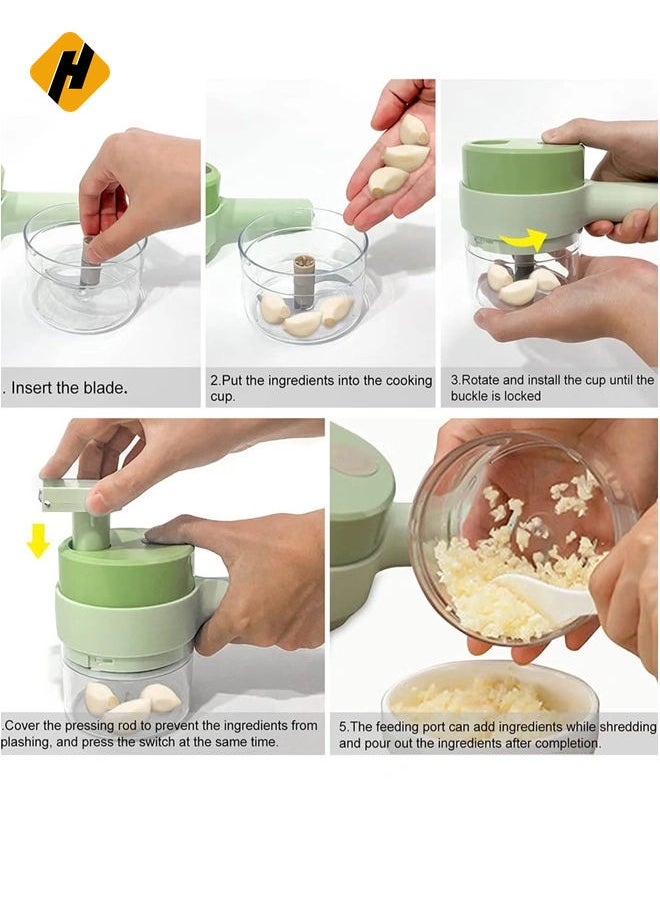 H

. Insert the blade.

2.Put the ingredients into the cooking cup.

3.Rotate and install the cup until the buckle is locked

.Cover the pressing rod to prevent the ingredients from plashing, and press the switch at the same time.

5.The feeding port can add ingredients while shredding and pour out the ingredients after completion.