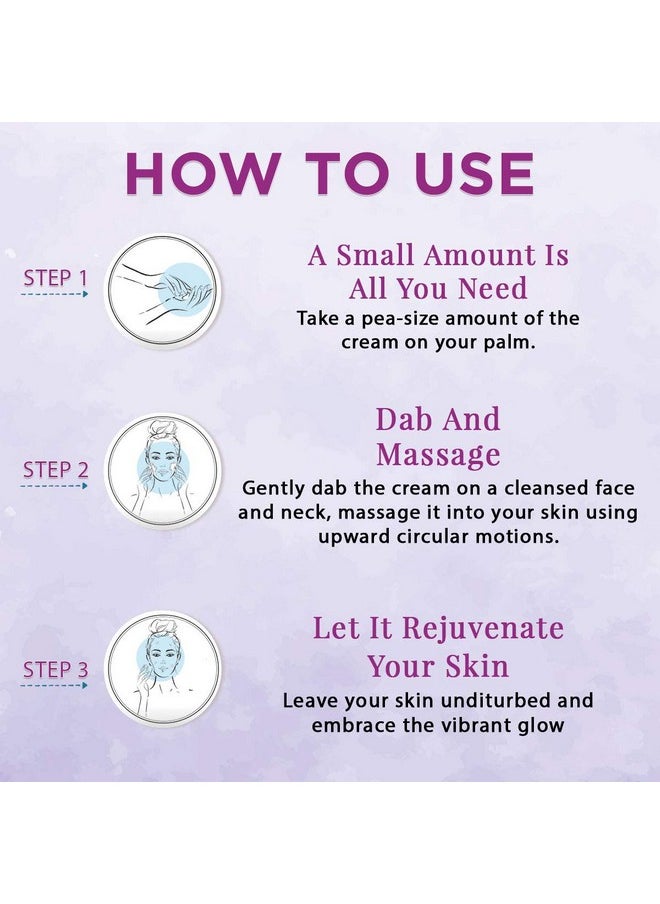 HOW TO USE

STEP 1

A Small Amount Is All You Need

Take a pea-size amount of the cream on your palm.

STEP 2

Dab And Massage

Gently dab the cream on a cleansed face and neck, massage it into your skin using upward circular motions.

STEP 3

Let It Rejuvenate Your Skin

Leave your skin unditurbed and embrace the vibrant glow