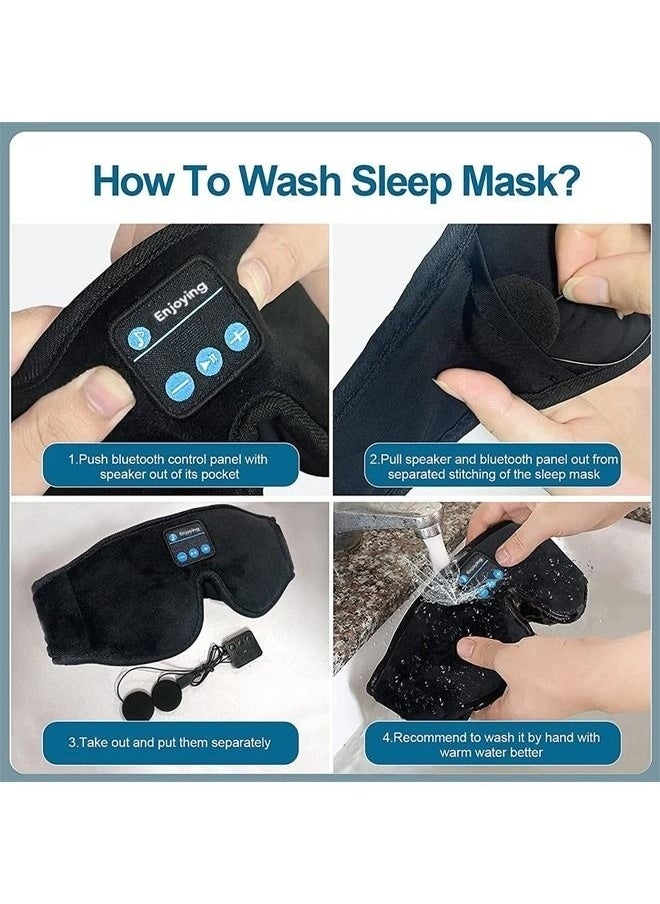 How To Wash Sleep Mask?

Enjoying

1.Push bluetooth control panel with speaker out of its pocket

2.Pull speaker and bluetooth panel out from separated stitching of the sleep mask

Enjoying

3.Take out and put them separately

4.Recommend to wash it by hand with warm water better