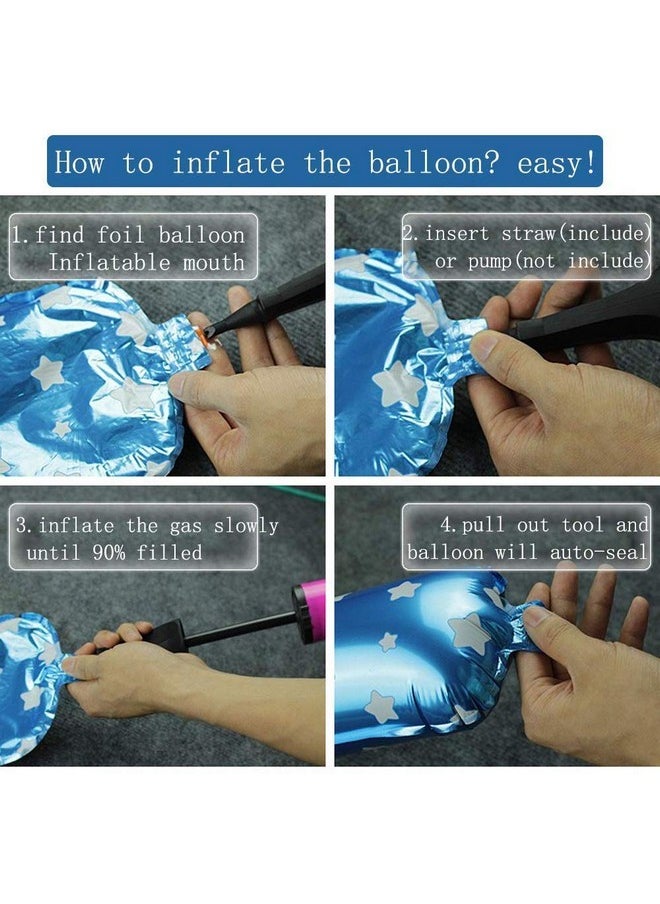 How to inflate the balloon? easy!

1. find foil balloon Inflatable mouth

2. insert straw(include) or pump(not include)

3. inflate the gas slowly until 90% filled

4. pull out tool and balloon will auto-seal