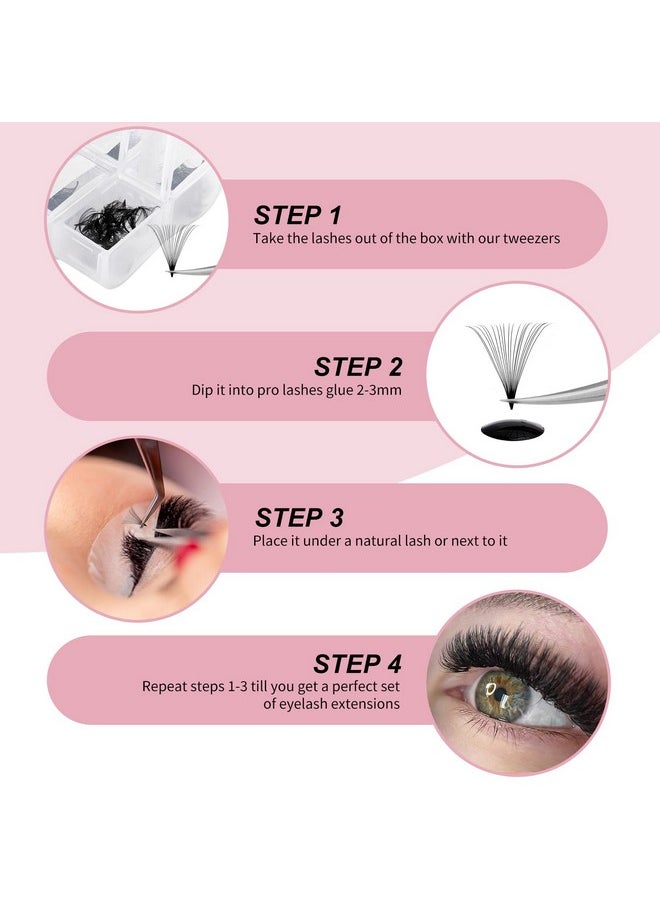 STEP 1
Take the lashes out of the box with our tweezers

STEP 2
Dip it into pro lashes glue 2-3mm

STEP 3
Place it under a natural lash or next to it

STEP 4
Repeat steps 1-3 till you get a perfect set of eyelash extensions