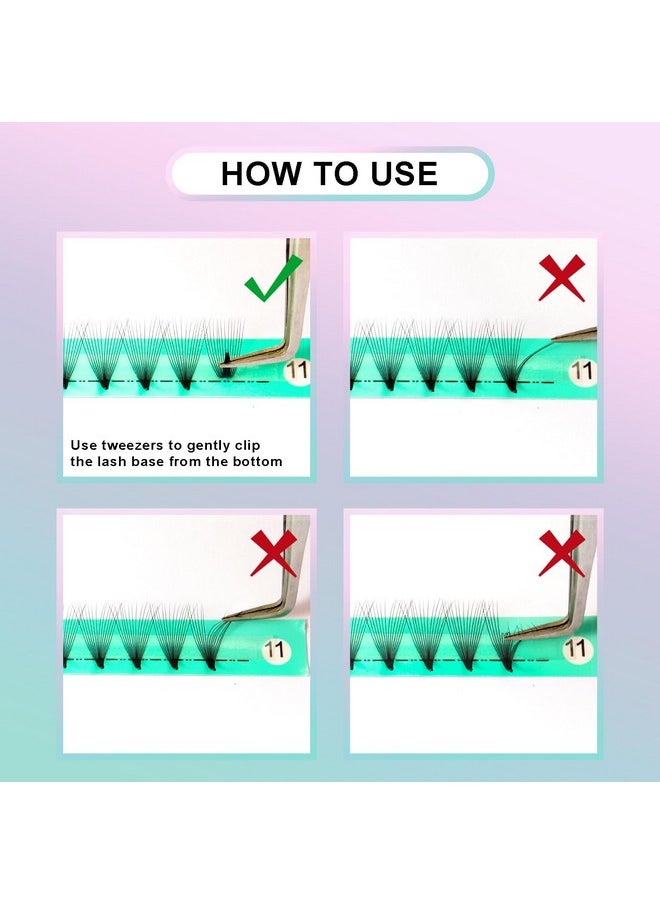 HOW TO USE

11

Use tweezers to gently clip the lash base from the bottom

11

11

11