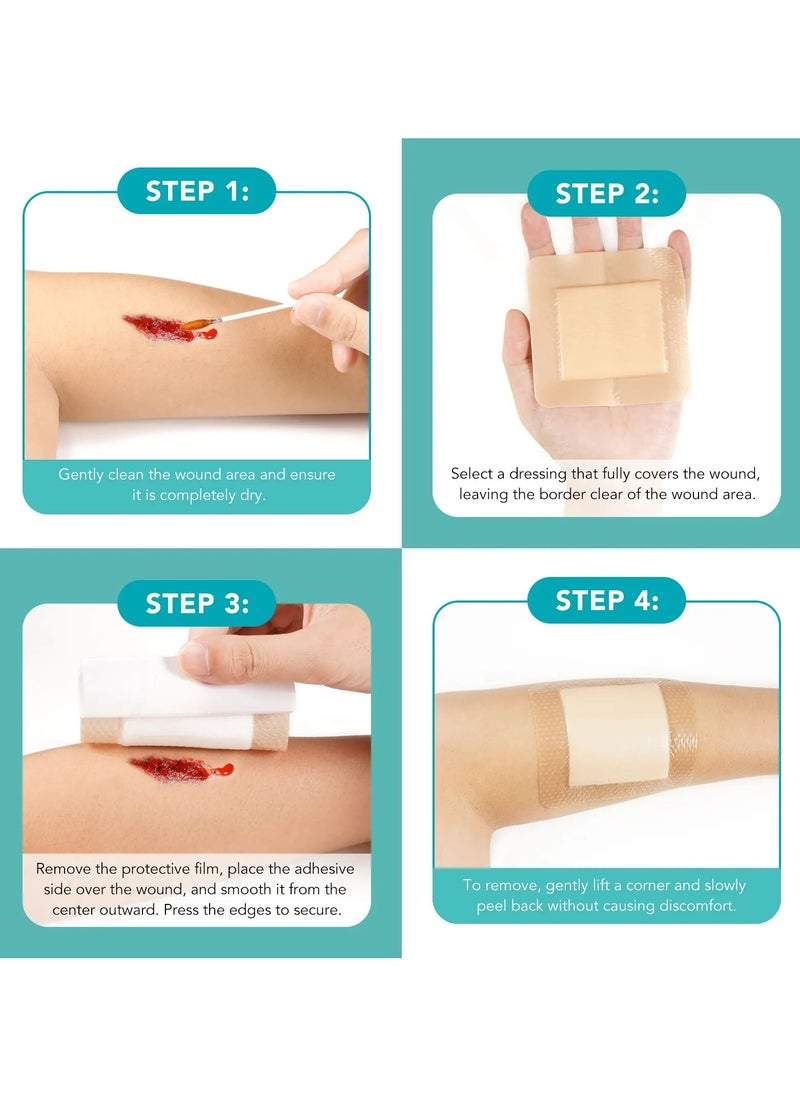 STEP 1:

Gently clean the wound area and ensure it is completely dry.

STEP 2:

Select a dressing that fully covers the wound, leaving the border clear of the wound area.

STEP 3:

Remove the protective film, place the adhesive side over the wound, and smooth it from the center outward. Press the edges to secure.

STEP 4:

To remove, gently lift a corner and slowly peel back without causing discomfort.