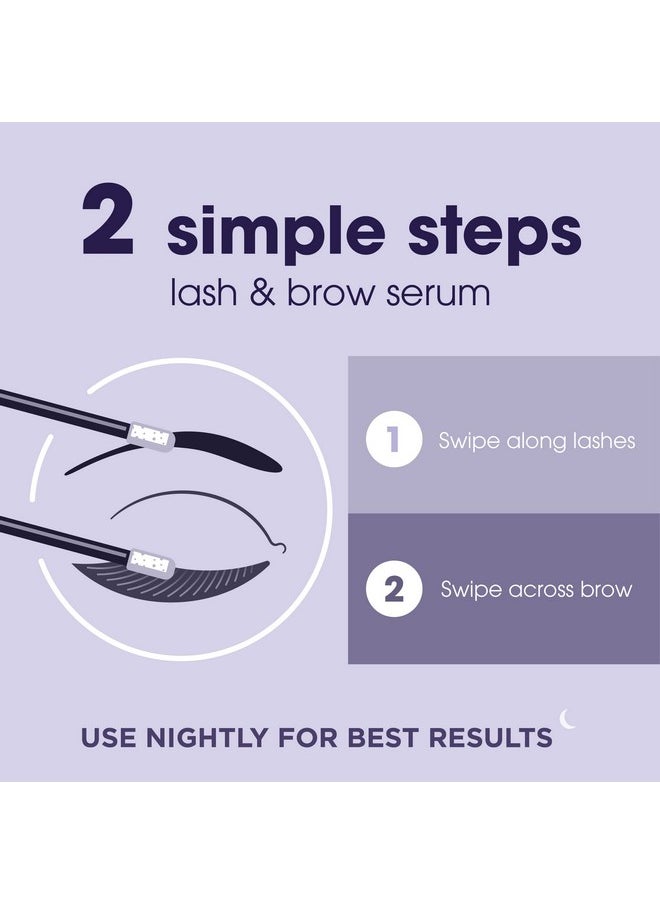 2 simple steps
lash & brow serum

1 Swipe along lashes

2 Swipe across brow

USE NIGHTLY FOR BEST RESULTS