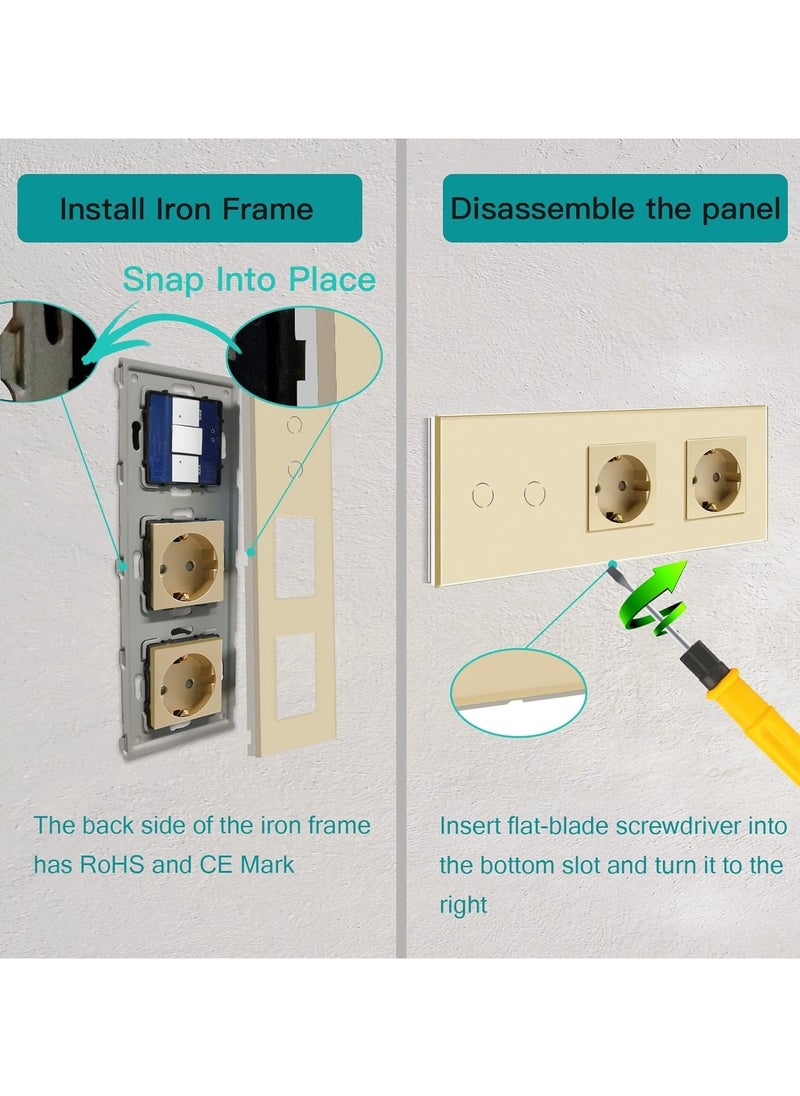 Install Iron Frame

Snap Into Place

The back side of the iron frame has RoHS and CE Mark

Disassemble the panel

Insert flat-blade screwdriver into the bottom slot and turn it to the right