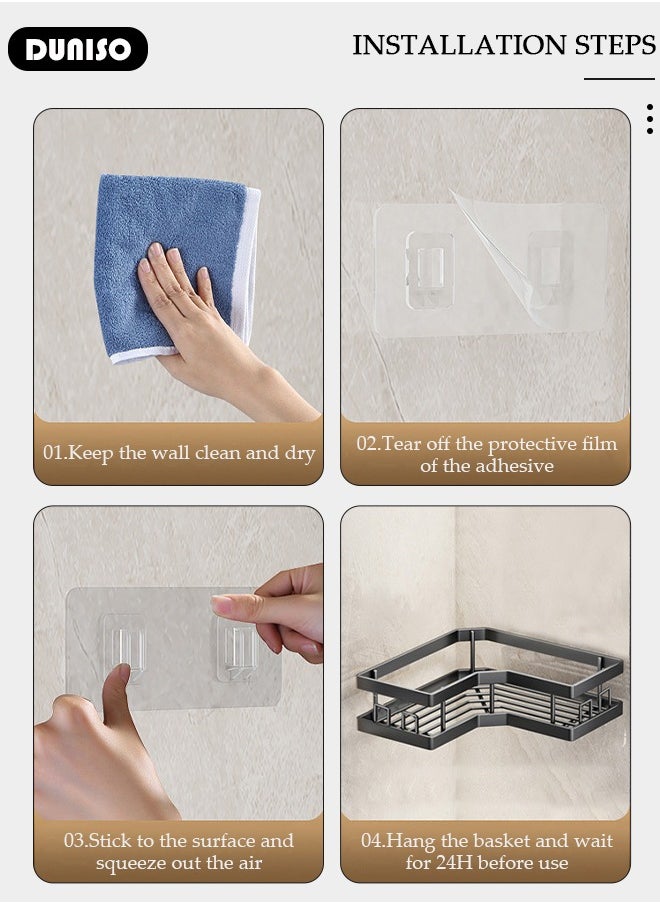 DUNISO

INSTALLATION STEPS

01.Keep the wall clean and dry

02.Tear off the protective film of the adhesive

03.Stick to the surface and squeeze out the air

04.Hang the basket and wait for 24H before use