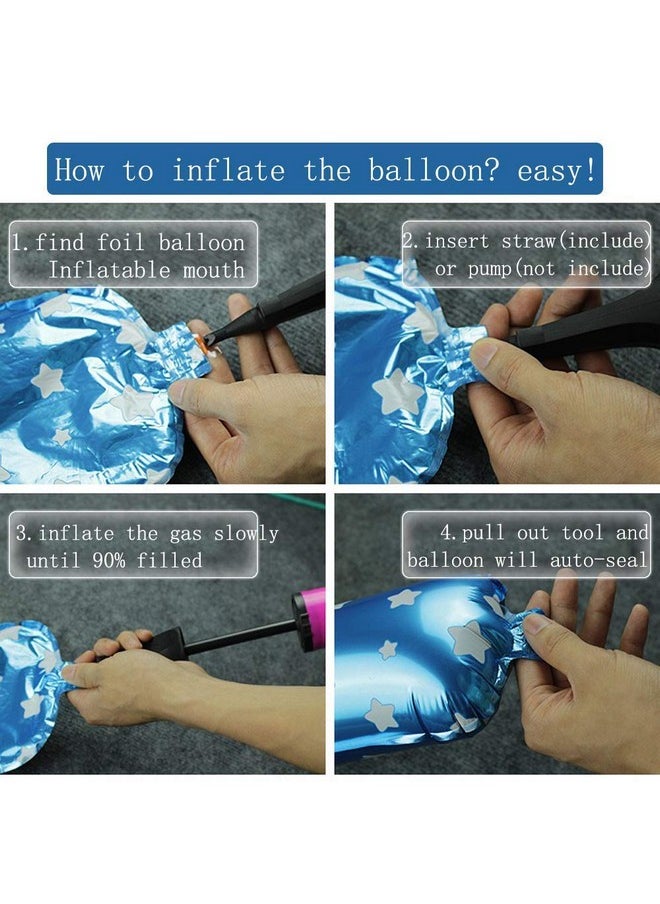 How to inflate the balloon? easy!

1. find foil balloon Inflatable mouth

2. insert straw(include) or pump(not include)

3. inflate the gas slowly until 90% filled

4. pull out tool and balloon will auto-seal