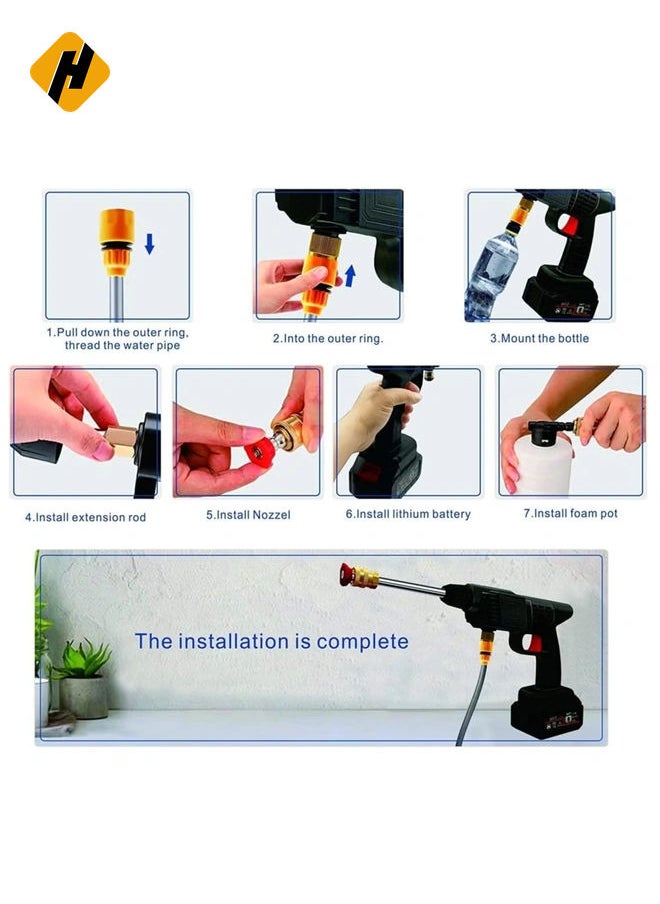 H

1.Pull down the outer ring, thread the water pipe

2.Into the outer ring.

3.Mount the bottle

4.Install extension rod

5.Install Nozzel

6.Install lithium battery

7.Install foam pot

The installation is complete