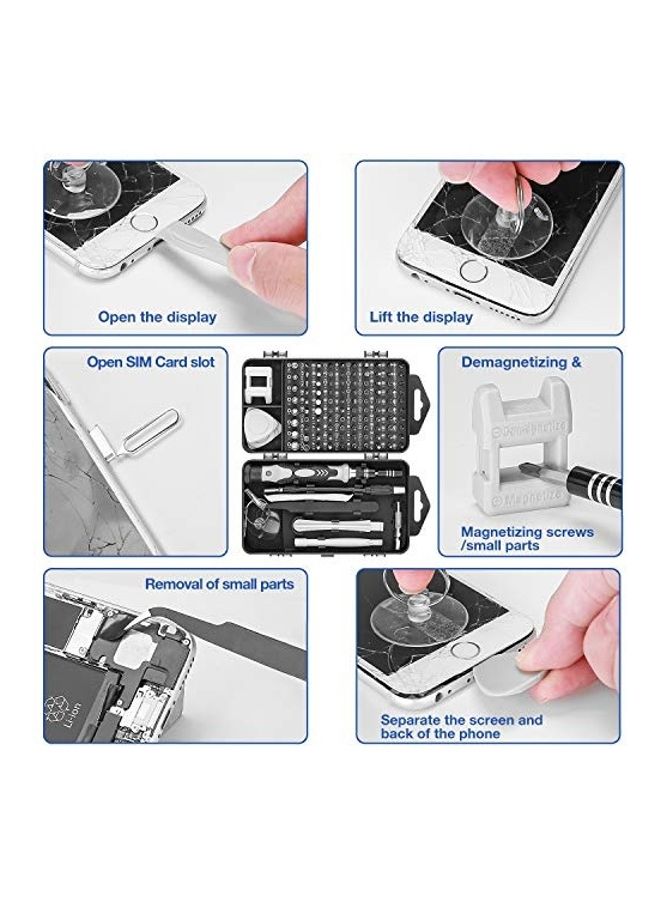 Open the display

Lift the display

Open SIM Card slot

Demagnetizing &

Demagnetize

Magnetize

Magnetizing screws /small parts

Removal of small parts

Li-ion

Separate the screen and back of the phone