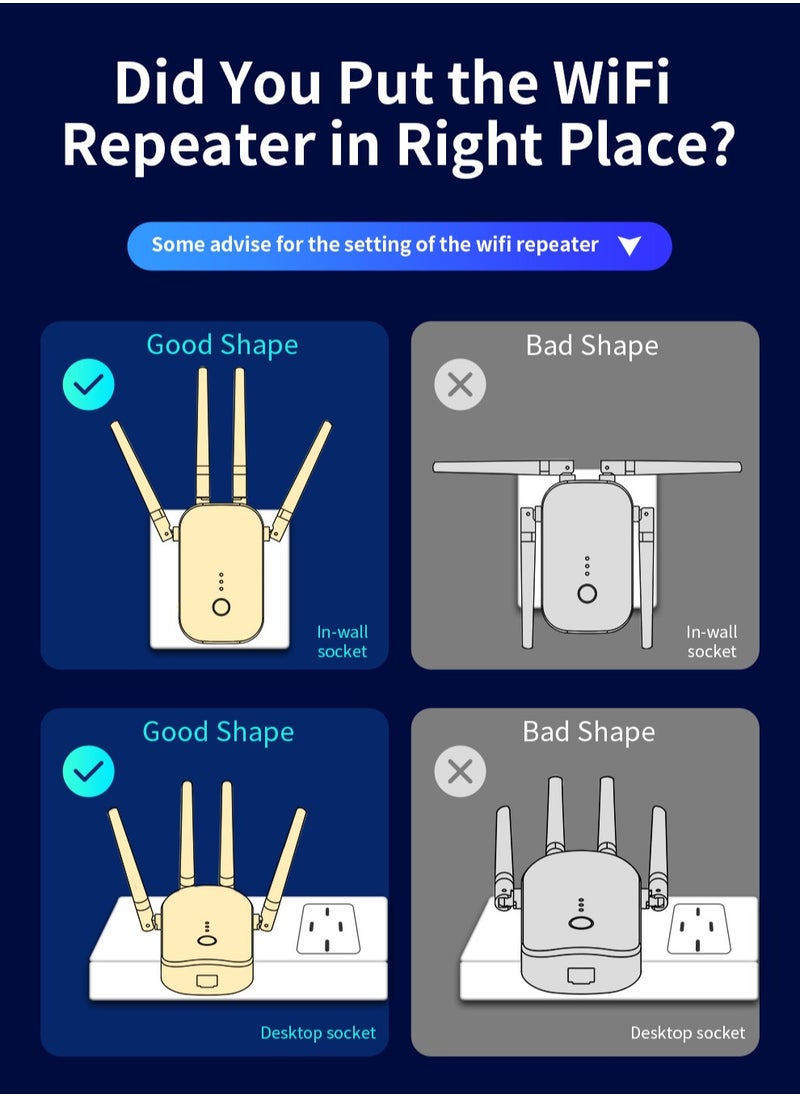 Did You Put the WiFi Repeater in Right Place?

Some advise for the setting of the wifi repeater

Good Shape

In-wall socket

Bad Shape

In-wall socket

Good Shape

Desktop socket

Bad Shape

Desktop socket