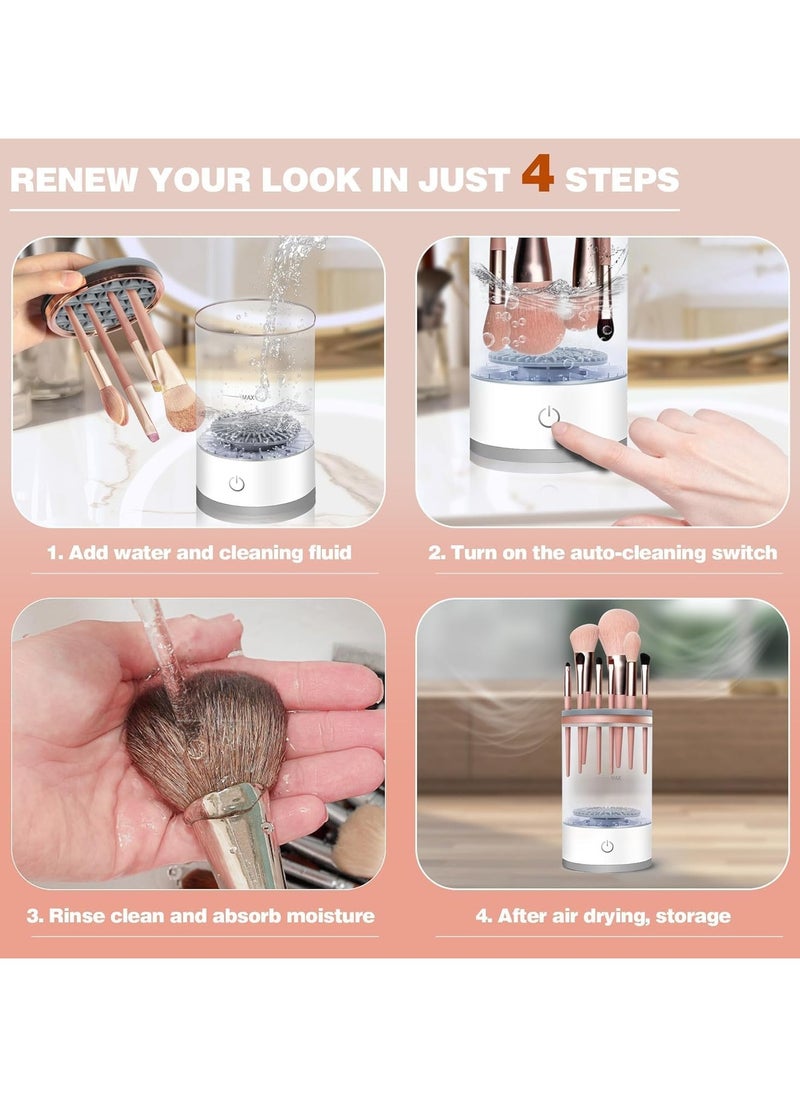 RENEW YOUR LOOK IN JUST 4 STEPS

MAX

1. Add water and cleaning fluid

2. Turn on the auto-cleaning switch

3. Rinse clean and absorb moisture

MAX

4. After air drying, storage