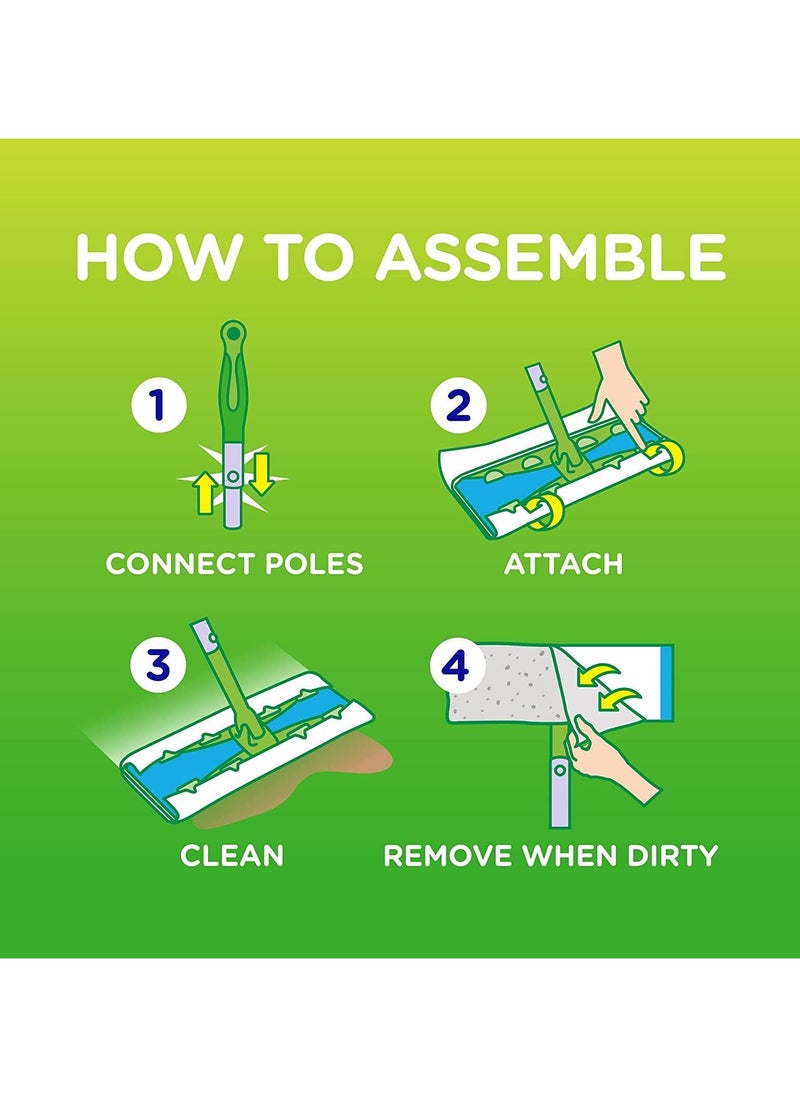 HOW TO ASSEMBLE

1

CONNECT POLES

2

ATTACH

3

CLEAN

4

REMOVE WHEN DIRTY