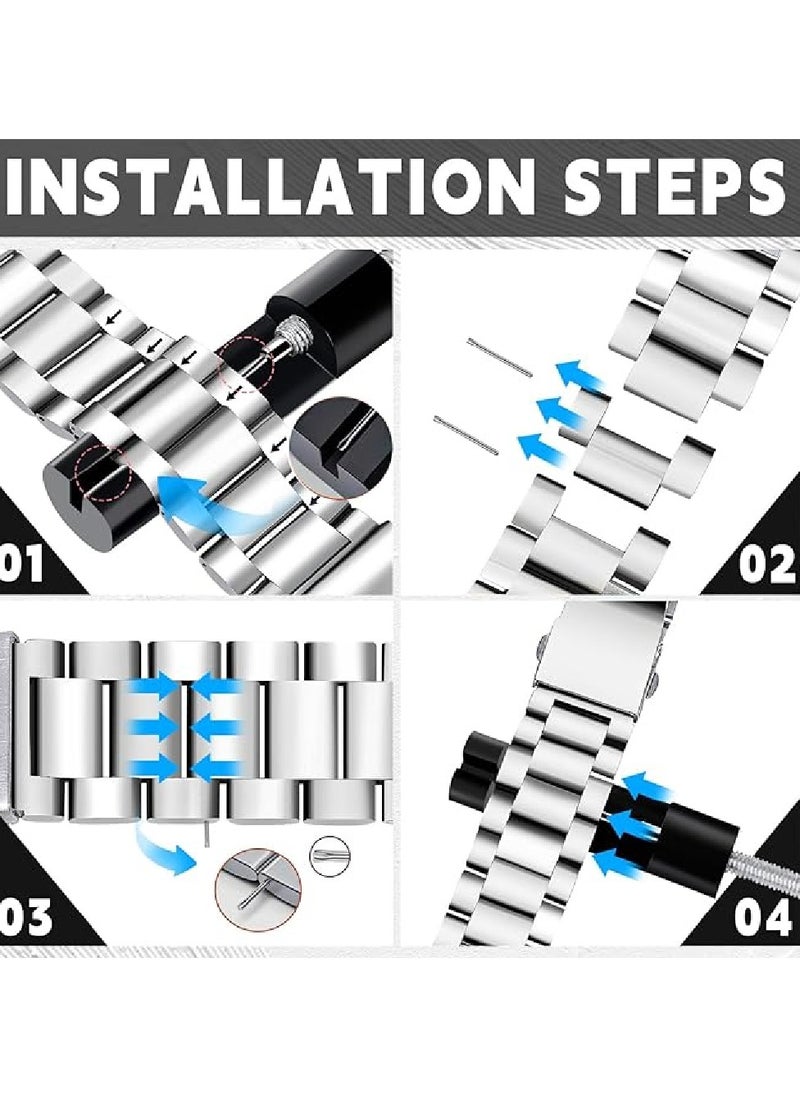 INSTALLATION STEPS

01

02

03

04