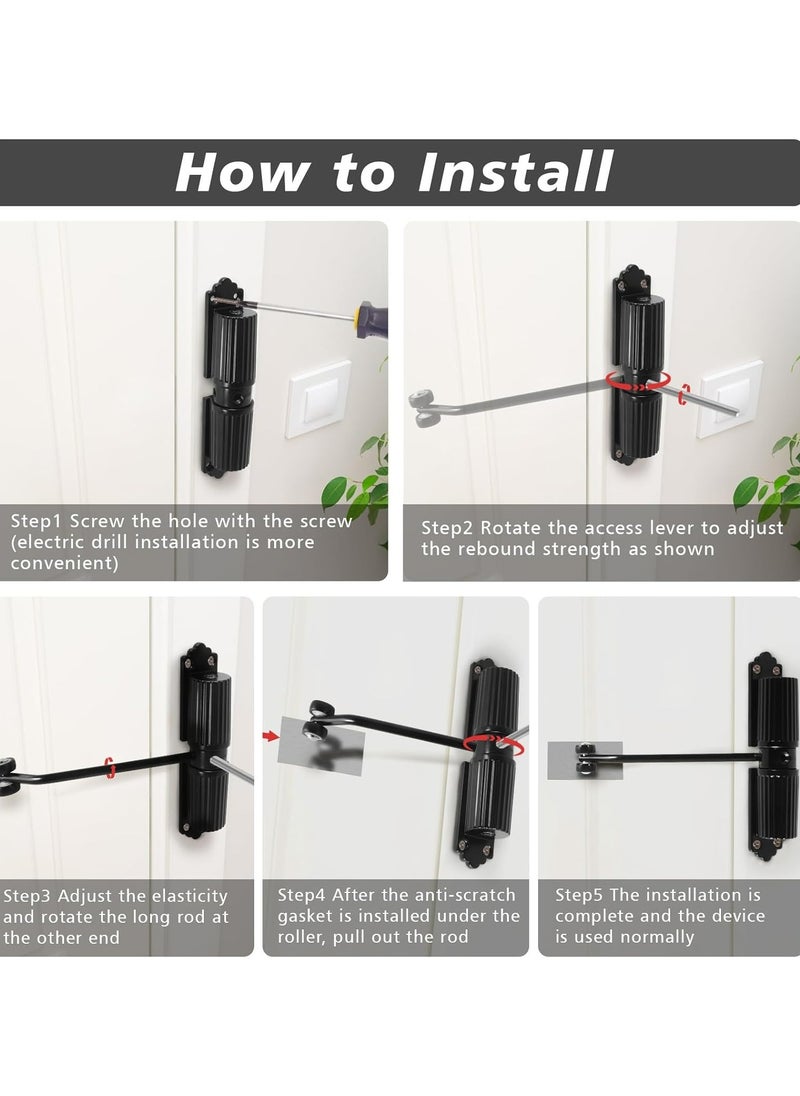 How to Install

Step1 Screw the hole with the screw (electric drill installation is more convenient)

Step2 Rotate the access lever to adjust the rebound strength as shown

Step3 Adjust the elasticity and rotate the long rod at the other end

Step4 After the anti-scratch gasket is installed under the roller, pull out the rod

Step5 The installation is complete and the device is used normally