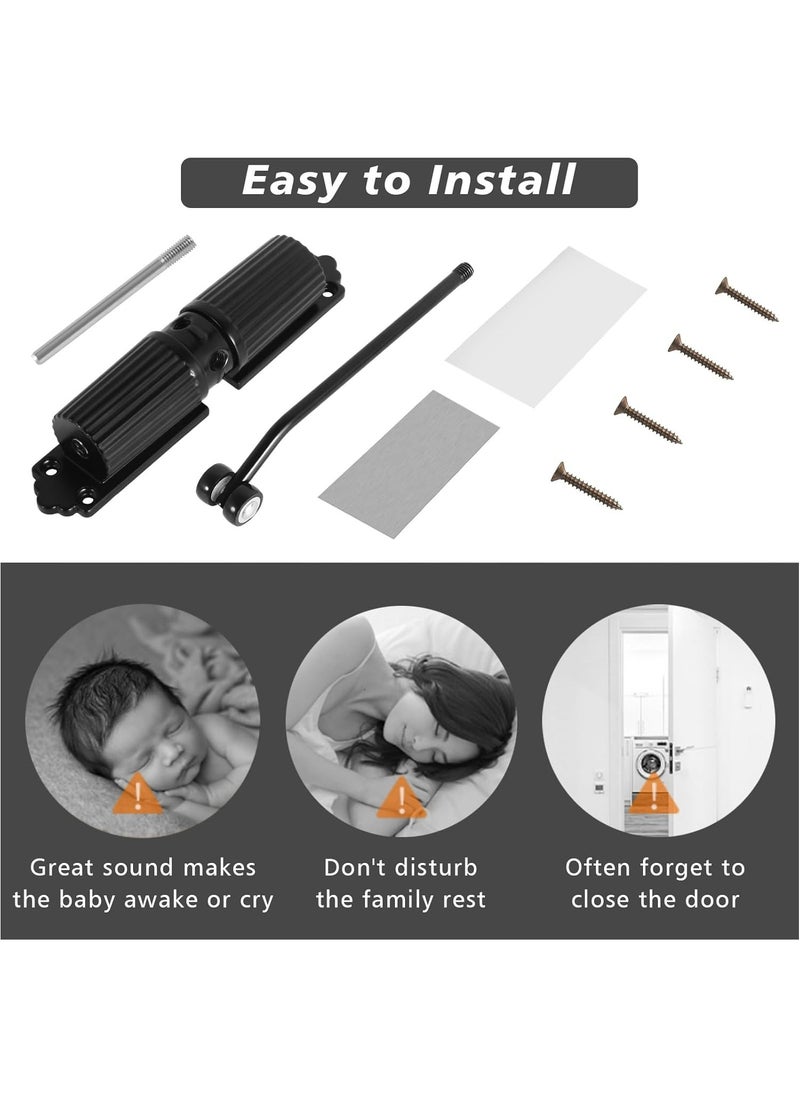 Easy to Install

Great sound makes the baby awake or cry

Don't disturb the family rest

Often forget to close the door