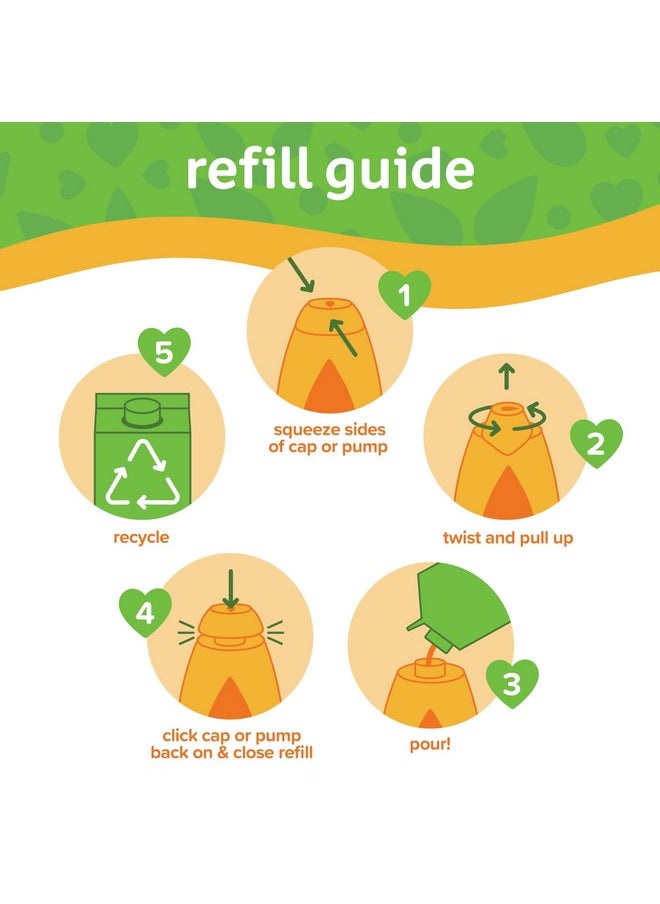 refill guide

1
squeeze sides of cap or pump

2
twist and pull up

3
pour!

4
click cap or pump back on & close refill

5
recycle