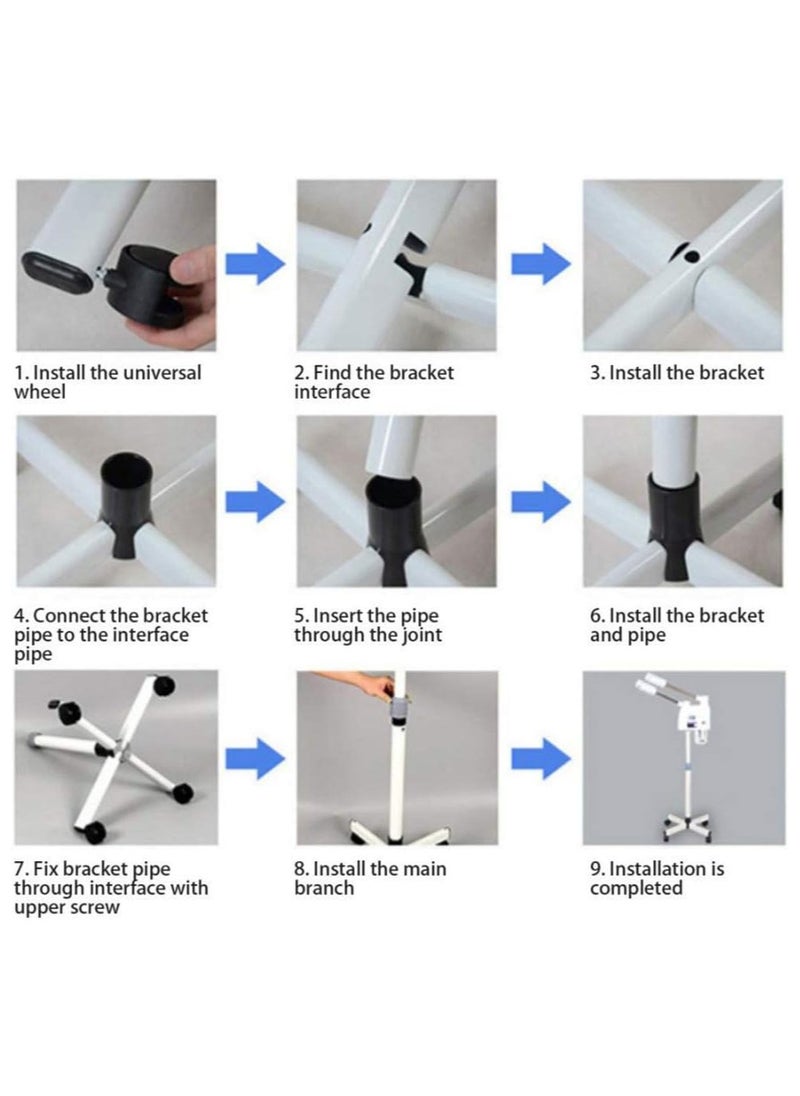 1. Install the universal wheel

2. Find the bracket interface

3. Install the bracket

4. Connect the bracket pipe to the interface pipe

5. Insert the pipe through the joint

6. Install the bracket and pipe

7. Fix bracket pipe through interface with upper screw

8. Install the main branch

9. Installation is completed