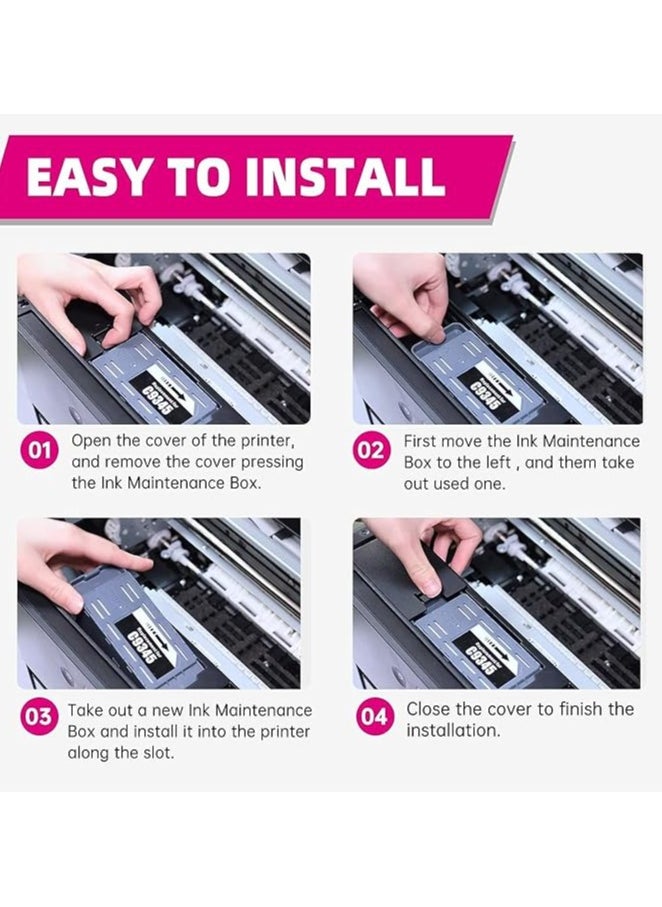 EASY TO INSTALL

C9345

01 Open the cover of the printer, and remove the cover pressing the Ink Maintenance Box.

C9345

02 First move the Ink Maintenance Box to the left , and them take out used one.

C9345

03 Take out a new Ink Maintenance Box and install it into the printer along the slot.

C9345

04 Close the cover to finish the installation.