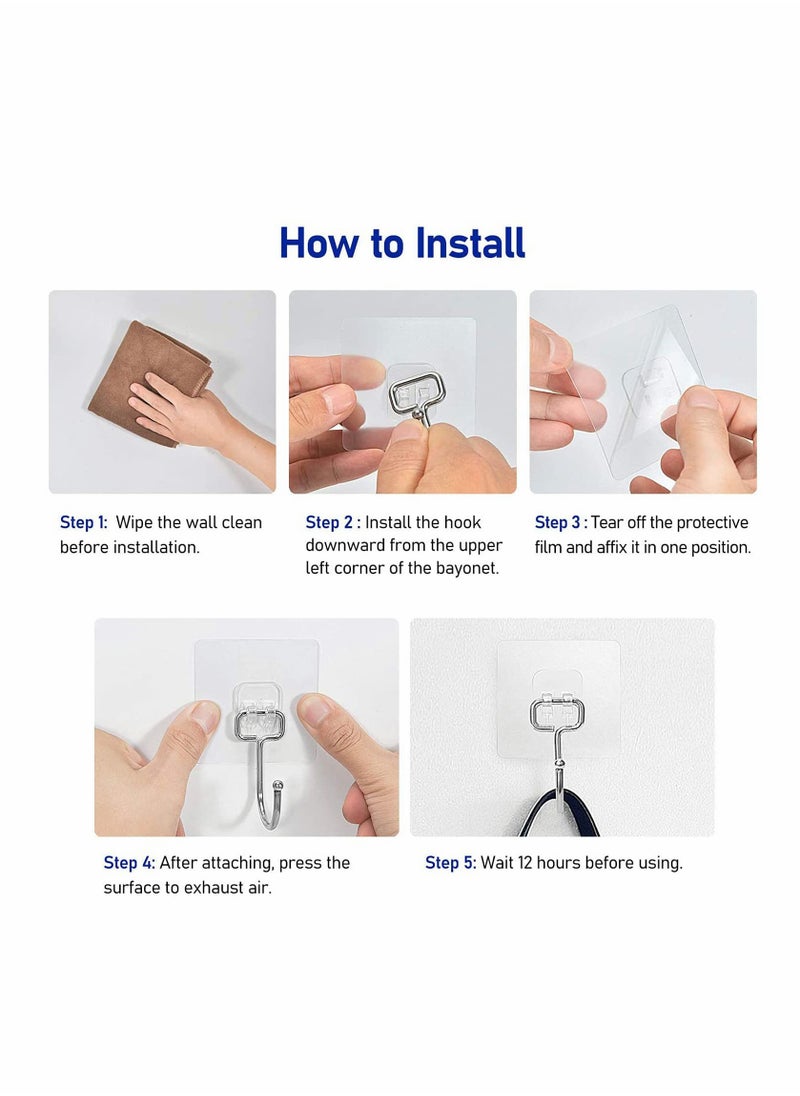 How to Install

Step 1: Wipe the wall clean before installation.

Step 2 : Install the hook downward from the upper left corner of the bayonet.

Step 3 : Tear off the protective film and affix it in one position.

Step 4: After attaching, press the surface to exhaust air.

Step 5: Wait 12 hours before using.