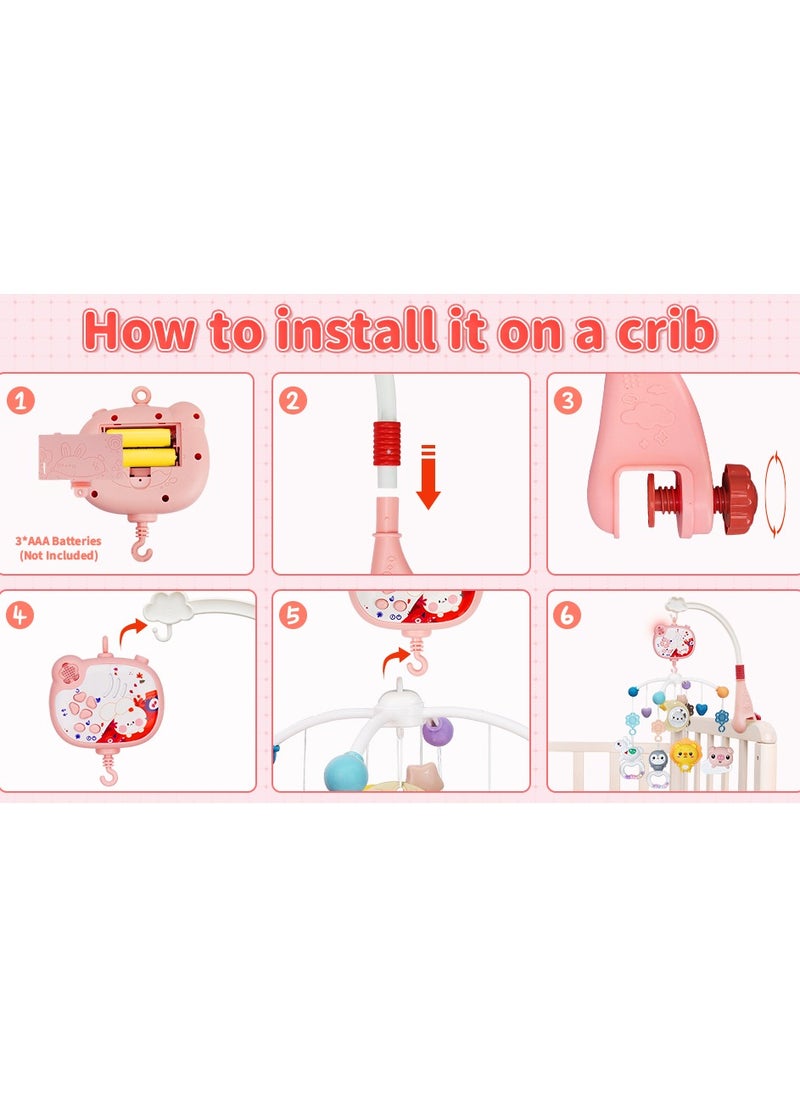 How to install it on a crib

1

3*AAA Batteries
(Not Included)

2

3

4

5

6