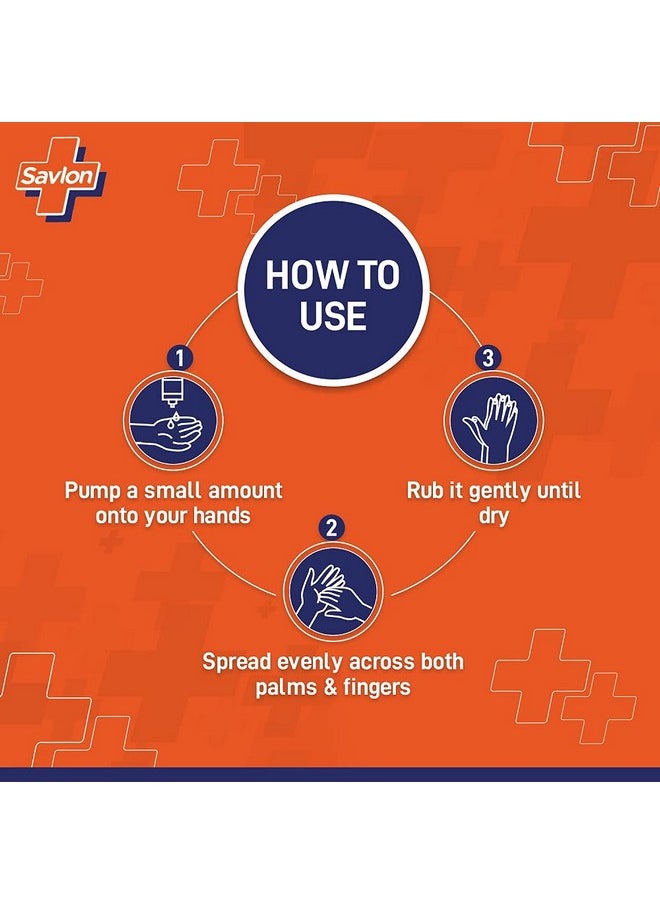 Savlon

HOW TO USE

1
Pump a small amount onto your hands

2
Spread evenly across both palms & fingers

3
Rub it gently until dry