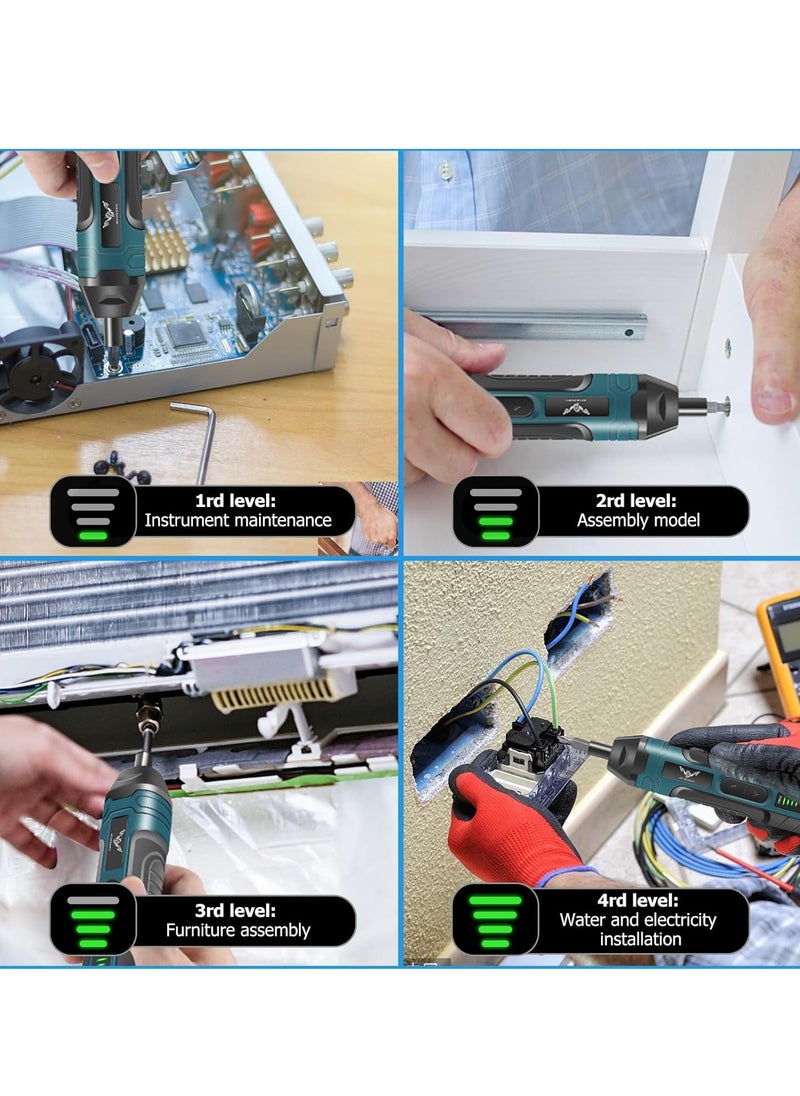 1rd level:
Instrument maintenance

2rd level:
Assembly model

3rd level:
Furniture assembly

4rd level:
Water and electricity installation