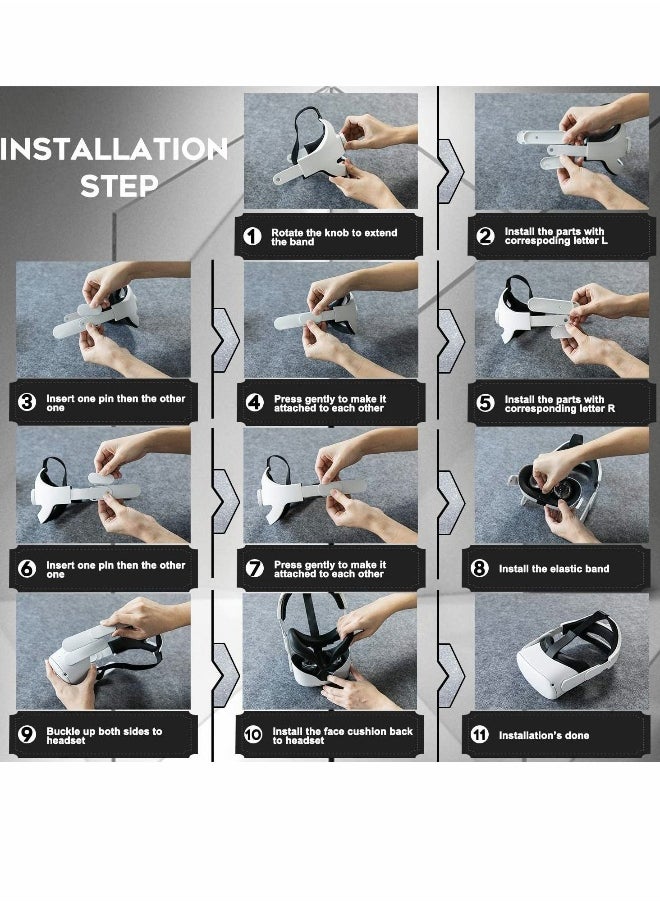 INSTALLATION STEP

1 Rotate the knob to extend the band

2 Install the parts with correspoding letter L

3 Insert one pin then the other one

4 Press gently to make it attached to each other

5 Install the parts with corresponding letter R

6 Insert one pin then the other one

7 Press gently to make it attached to each other

8 Install the elastic band

9 Buckle up both sides to headset

10 Install the face cushion back to headset

11 Installation's done