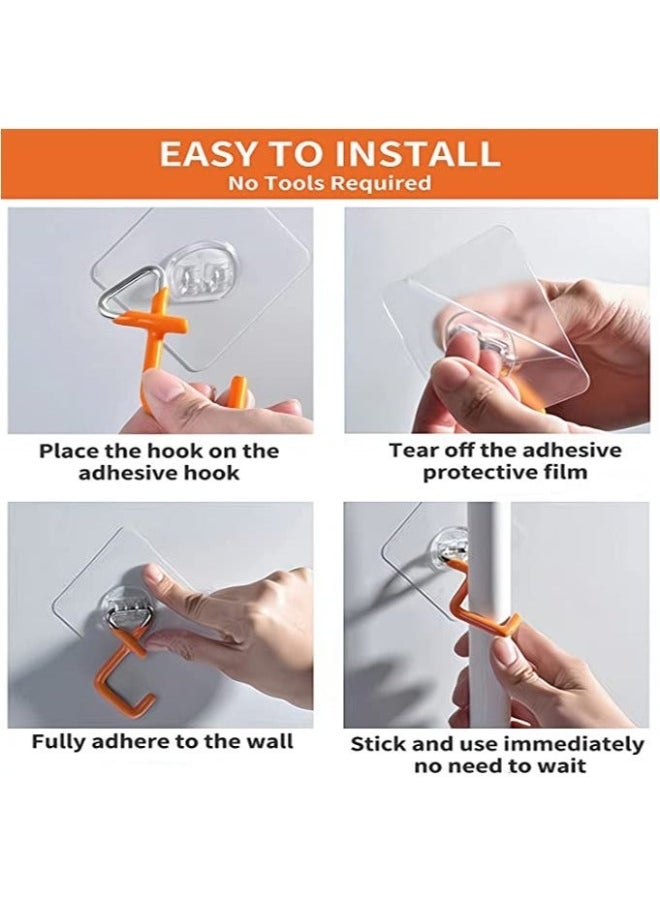 EASY TO INSTALL
No Tools Required

Place the hook on the adhesive hook

Tear off the adhesive protective film

Fully adhere to the wall

Stick and use immediately no need to wait