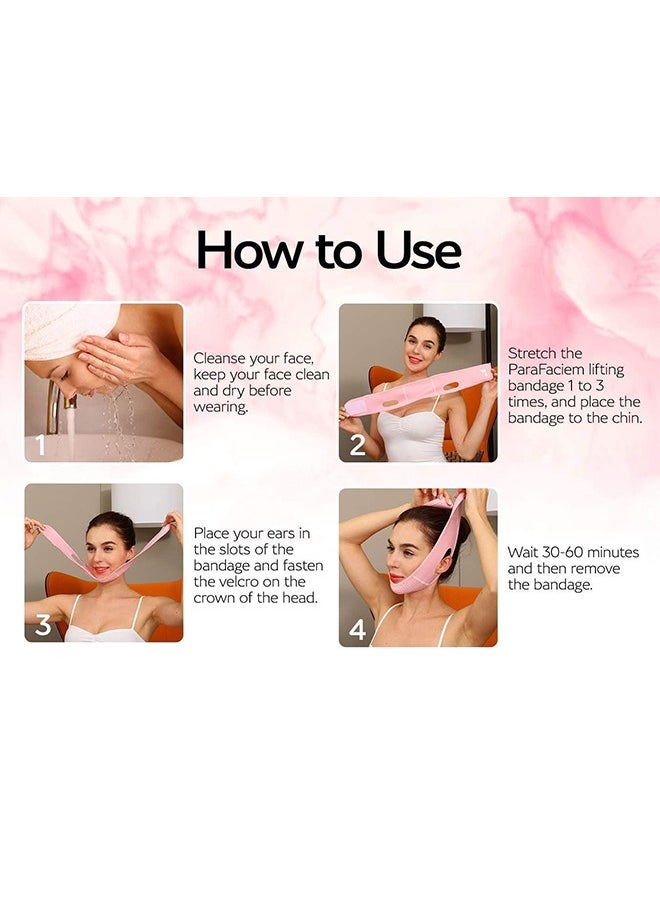 How to Use

1

Cleanse your face, keep your face clean and dry before wearing.

2

Stretch the ParaFaciem lifting bandage 1 to 3 times, and place the bandage to the chin.

3

Place your ears in the slots of the bandage and fasten the velcro on the crown of the head.

4

Wait 30-60 minutes and then remove the bandage.