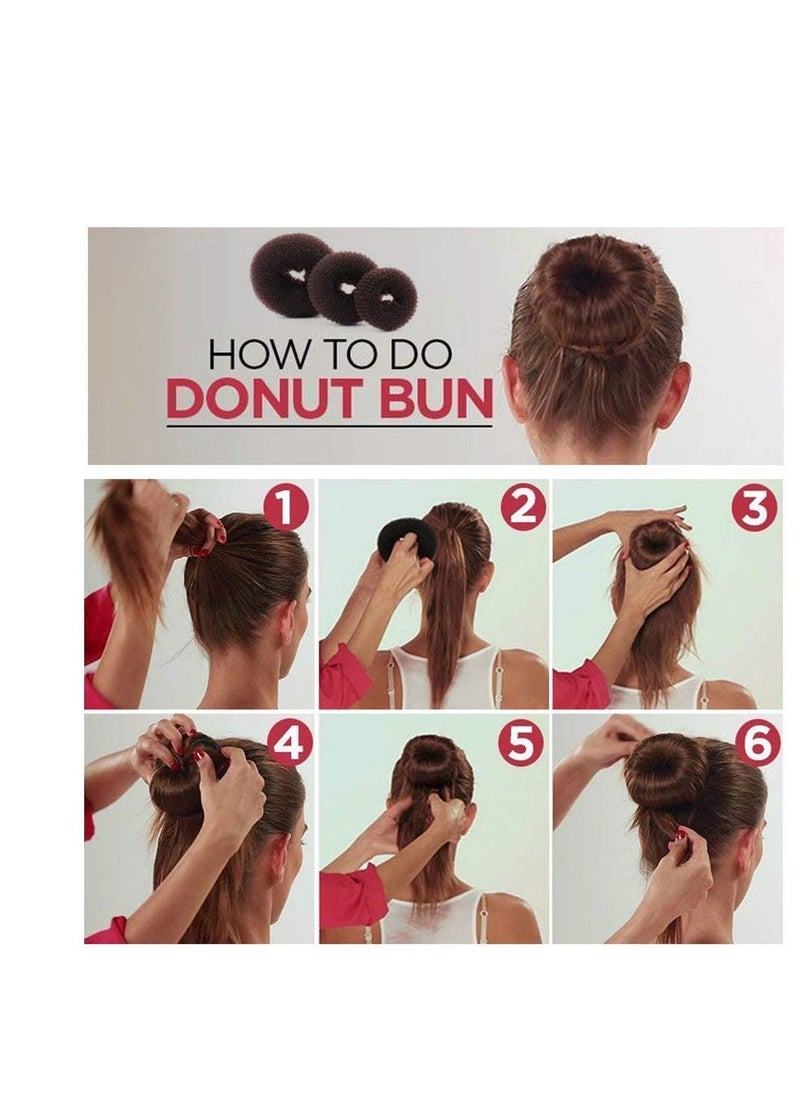 HOW TO DO
DONUT BUN

1

2

3

4

5

6