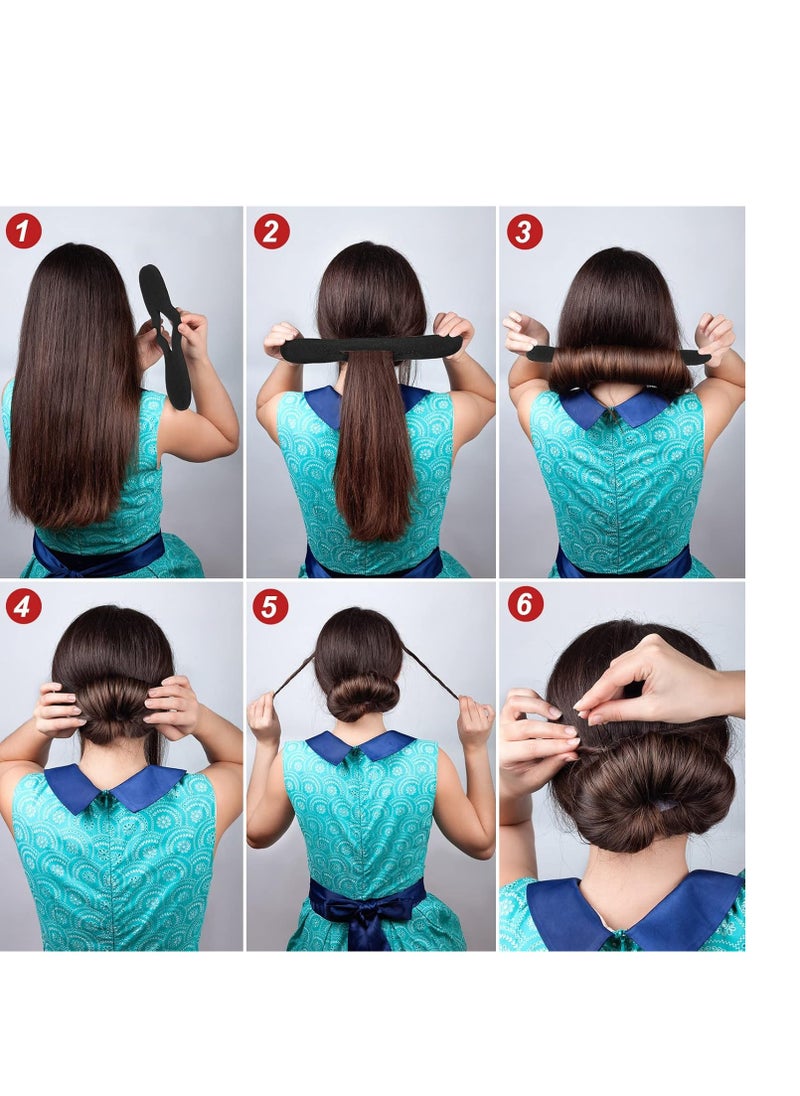 1
2
3
4
5
6