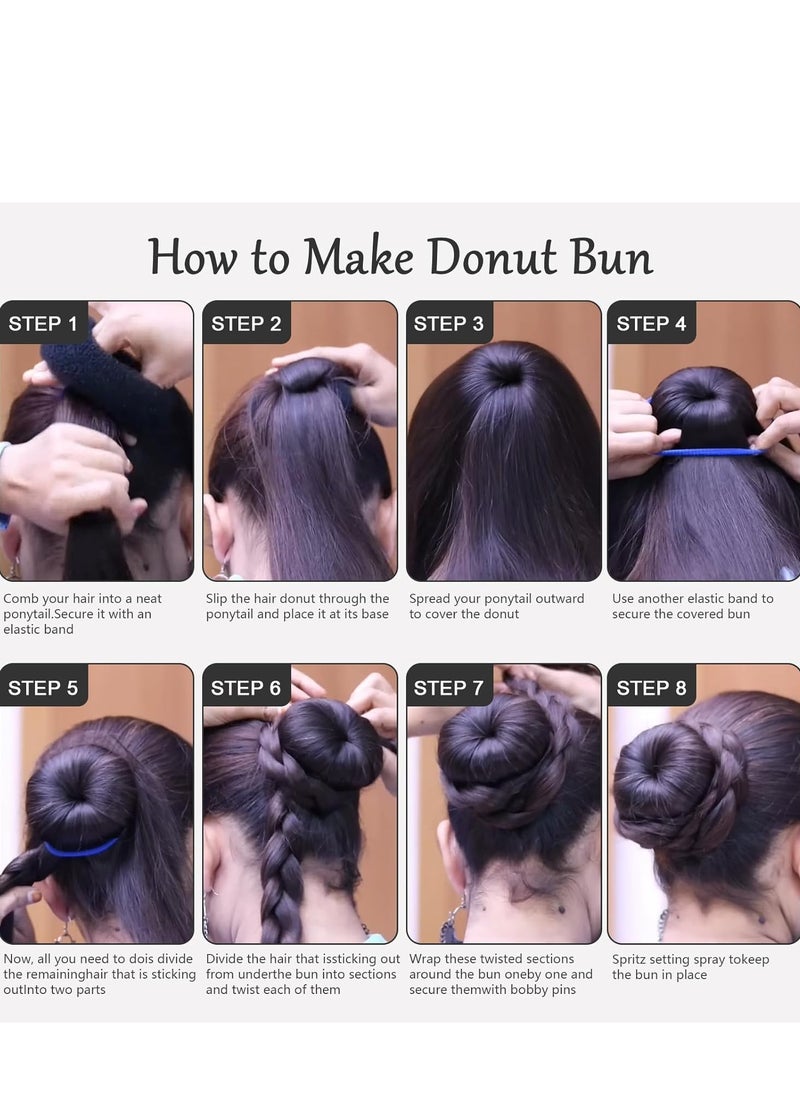 How to Make Donut Bun

STEP 1

Comb your hair into a neat ponytail.Secure it with an elastic band

STEP 2

Slip the hair donut through the ponytail and place it at its base

STEP 3

Spread your ponytail outward to cover the donut

STEP 4

Use another elastic band to secure the covered bun

STEP 5

Now, all you need to dois divide the remaininghair that is sticking outInto two parts

STEP 6

Divide the hair that issticking out from underthe bun into sections and twist each of them

STEP 7

Wrap these twisted sections around the bun oneby one and secure themwith bobby pins

STEP 8

Spritz setting spray tokeep the bun in place