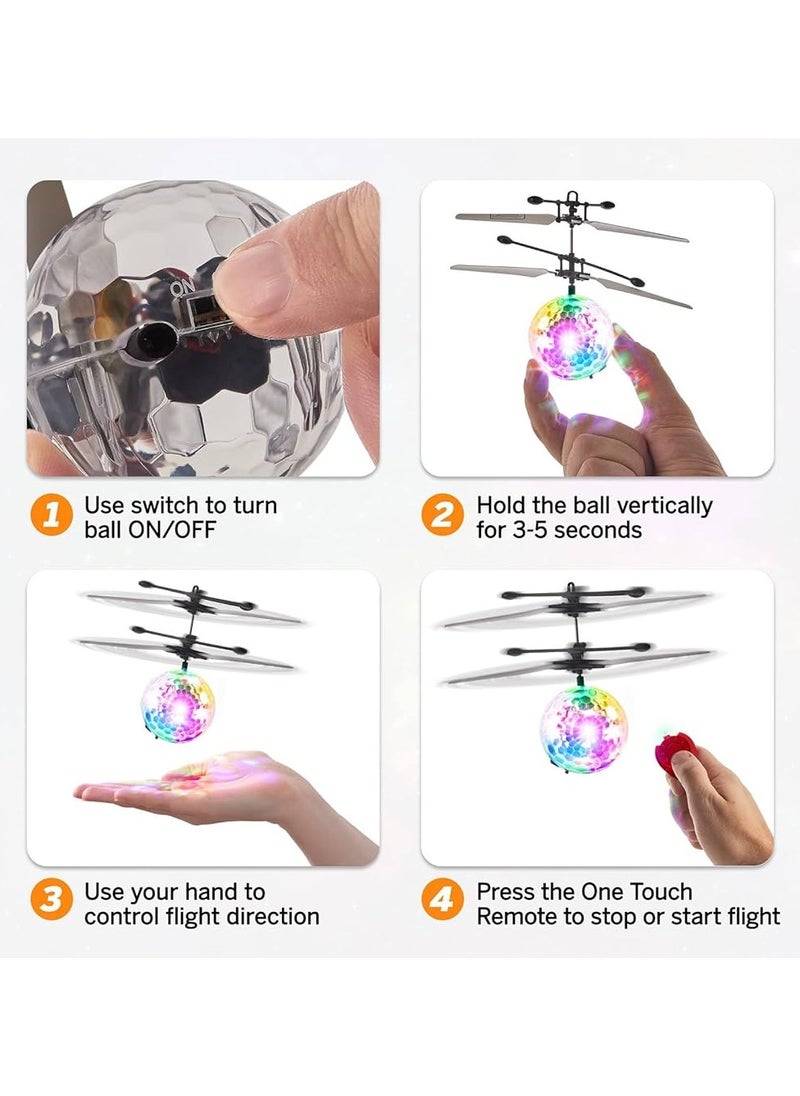 ON

1 Use switch to turn ball ON/OFF

2 Hold the ball vertically for 3-5 seconds

3 Use your hand to control flight direction

4 Press the One Touch Remote to stop or start flight