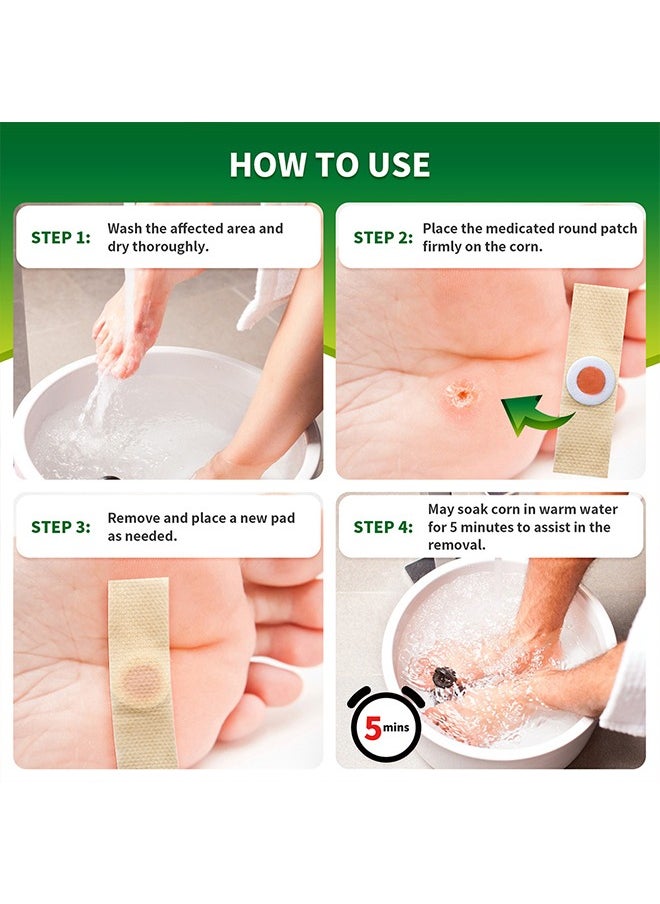 HOW TO USE

STEP 1: Wash the affected area and dry thoroughly.

STEP 2: Place the medicated round patch firmly on the corn.

STEP 3: Remove and place a new pad as needed.

STEP 4: May soak corn in warm water for 5 minutes to assist in the removal.

5 mins