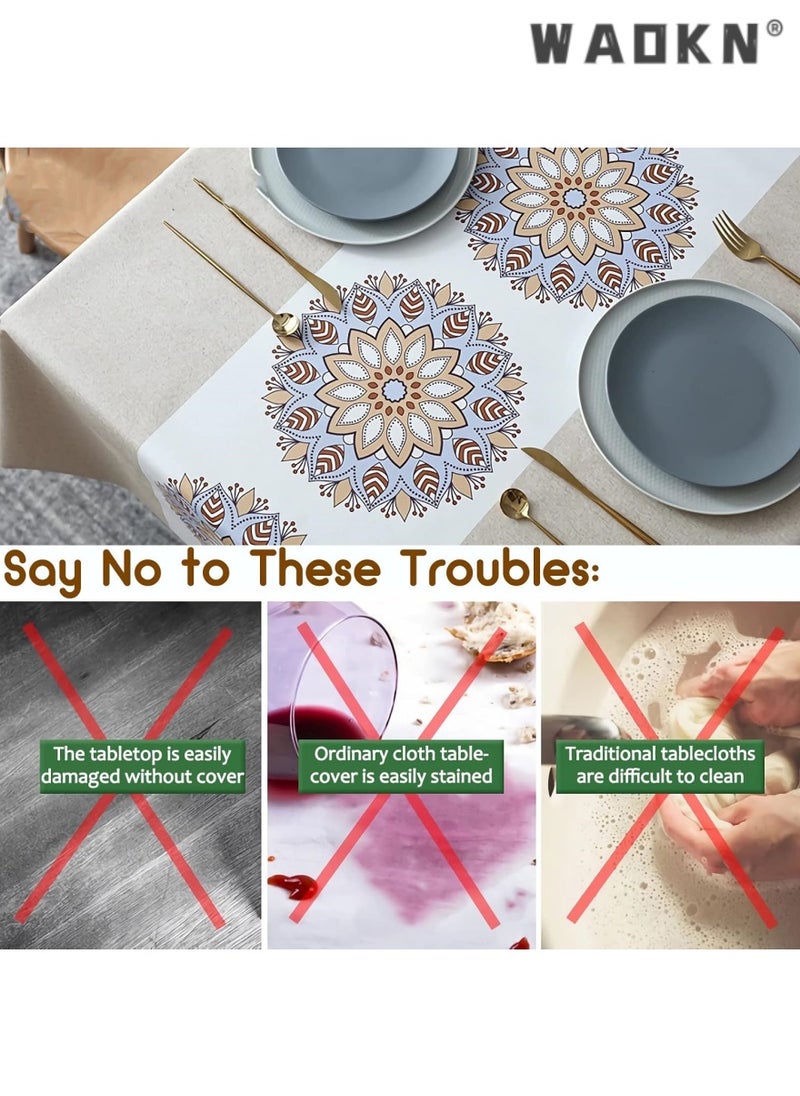 WAOKN®

Say No to These Troubles:

The tabletop is easily damaged without cover

Ordinary cloth table-cover is easily stained

Traditional tablecloths are difficult to clean