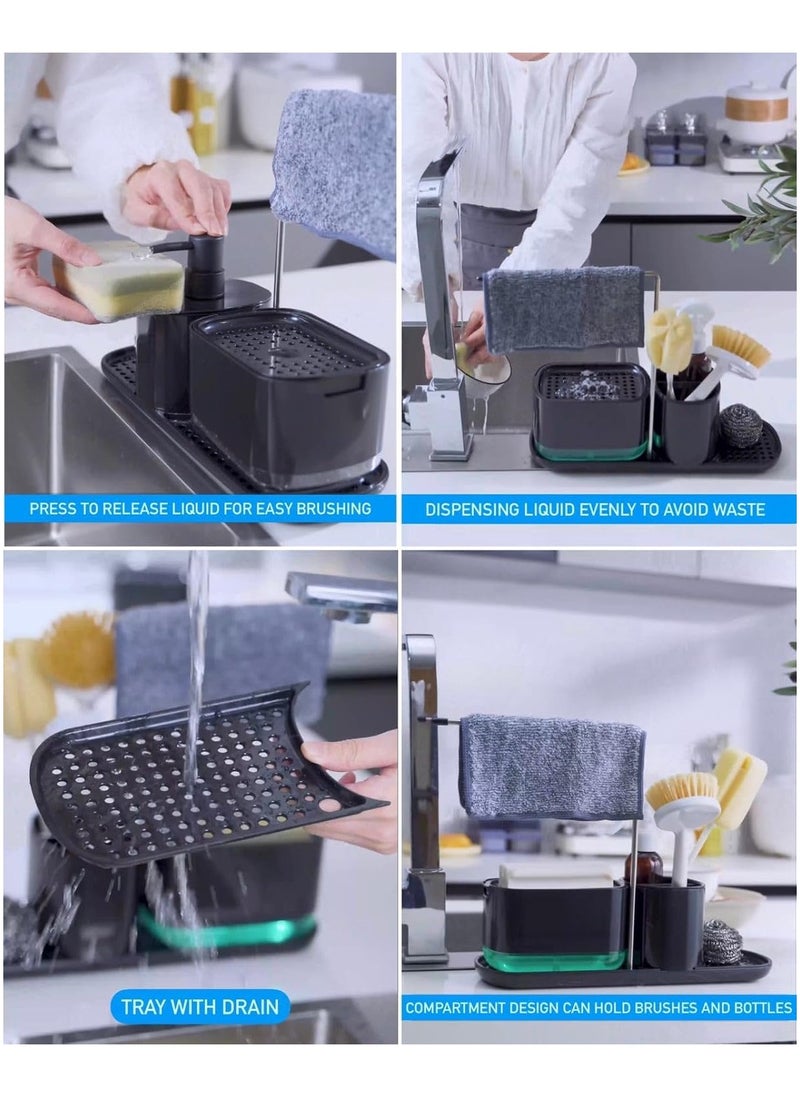 PRESS TO RELEASE LIQUID FOR EASY BRUSHING

DISPENSING LIQUID EVENLY TO AVOID WASTE

TRAY WITH DRAIN

COMPARTMENT DESIGN CAN HOLD BRUSHES AND BOTTLES