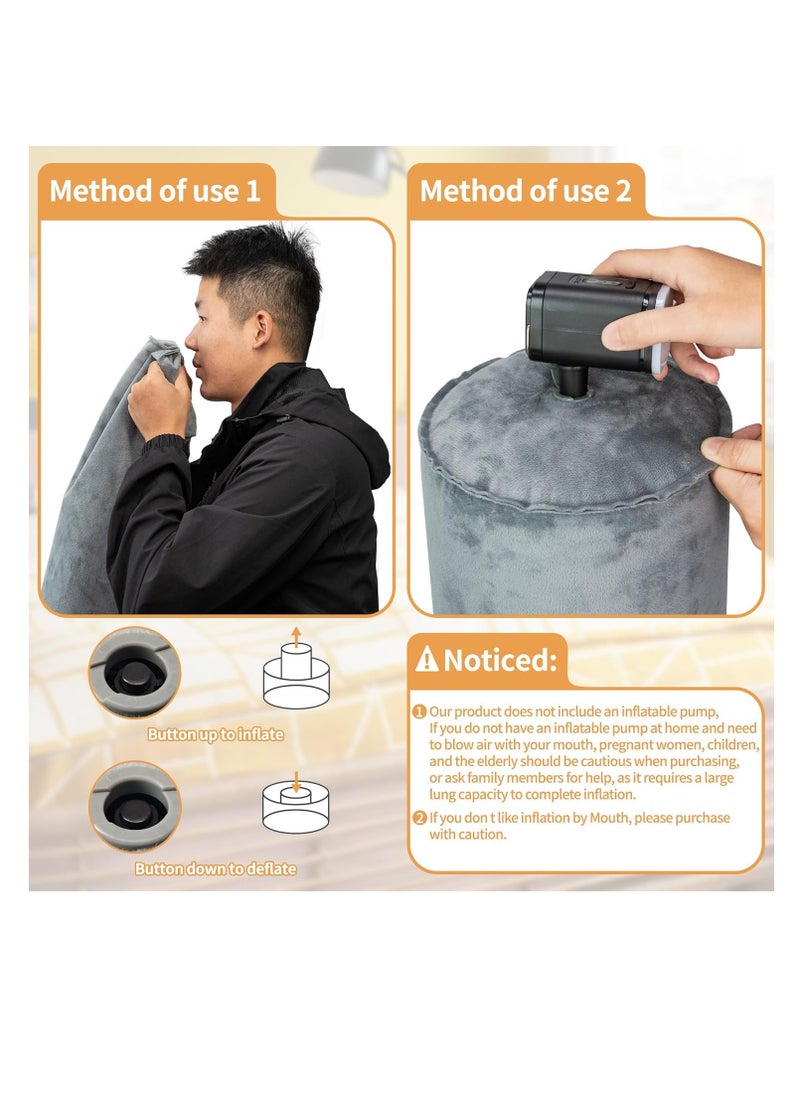 Method of use 1

Method of use 2

Button up to inflate

Button down to deflate

Noticed:

1 Our product does not include an inflatable pump, If you do not have an inflatable pump at home and need to blow air with your mouth, pregnant women, children, and the elderly should be cautious when purchasing, or ask family members for help, as it requires a large lung capacity to complete inflation.

2 If you don t like inflation by Mouth, please purchase with caution.