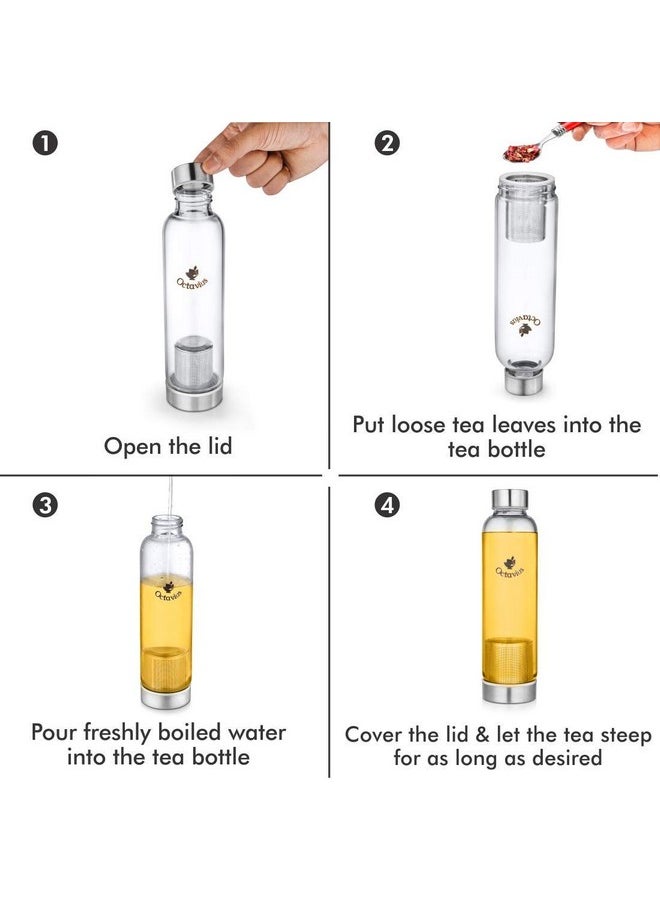 1

Octavius

Open the lid

2

Octavius

Put loose tea leaves into the tea bottle

3

Octavius

Pour freshly boiled water into the tea bottle

4

Octavius

Cover the lid & let the tea steep for as long as desired