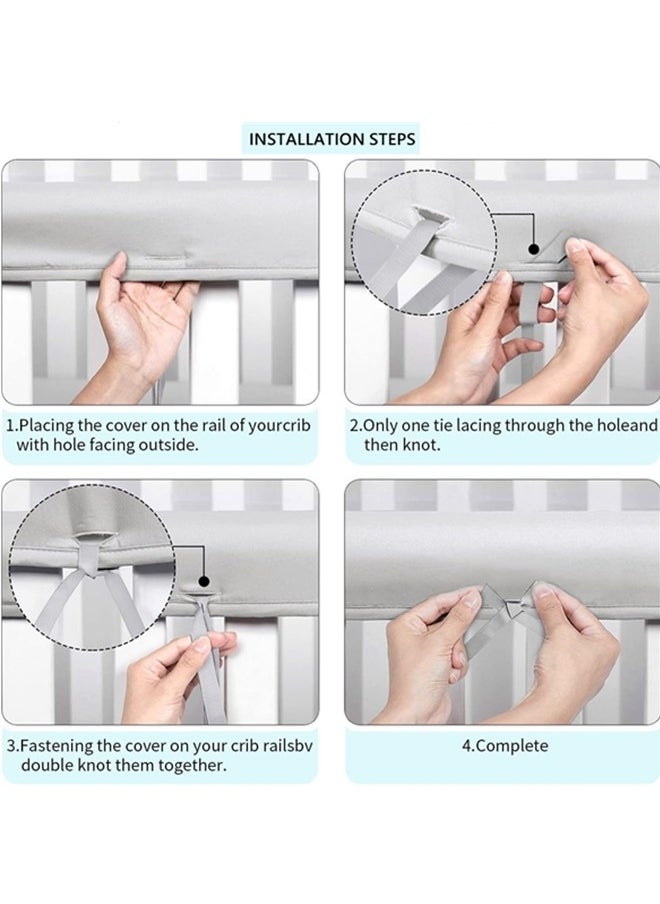 INSTALLATION STEPS

1.Placing the cover on the rail of yourcrib with hole facing outside.

2.Only one tie lacing through the holeand then knot.

3.Fastening the cover on your crib railsbv double knot them together.

4.Complete