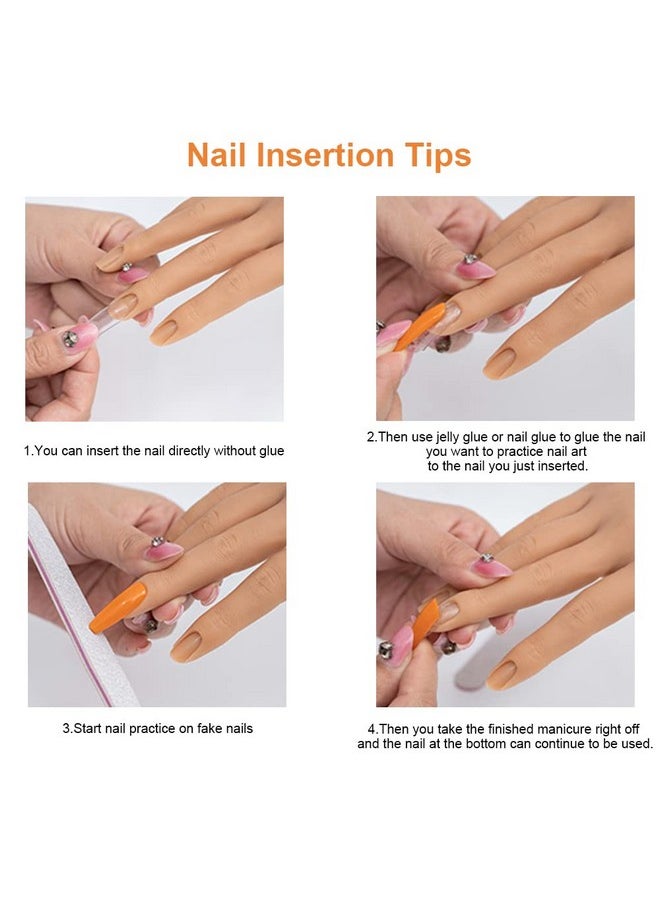 Nail Insertion Tips

1.You can insert the nail directly without glue

2.Then use jelly glue or nail glue to glue the nail you want to practice nail art to the nail you just inserted.

3.Start nail practice on fake nails

4.Then you take the finished manicure right off and the nail at the bottom can continue to be used.