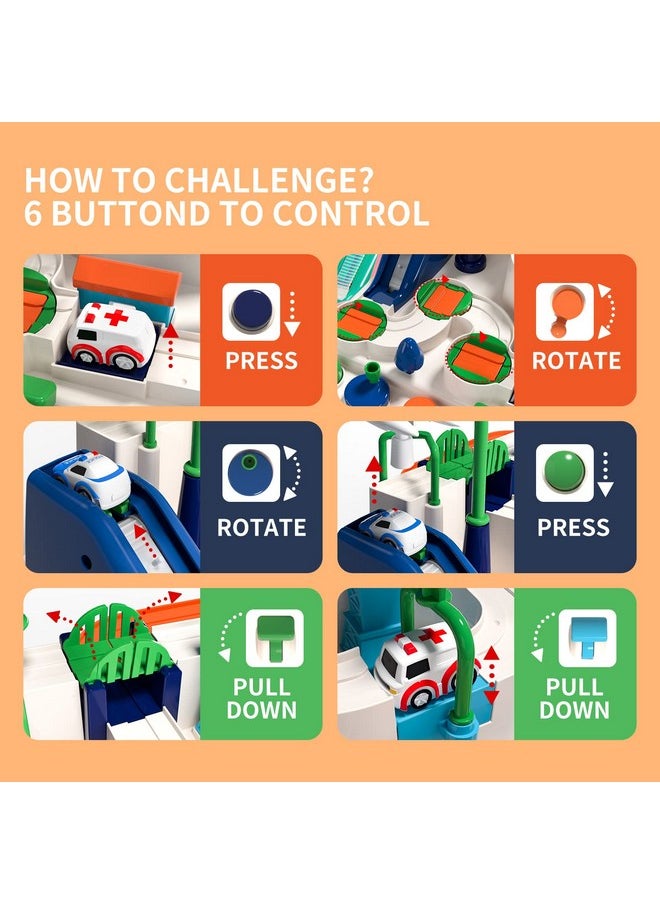 HOW TO CHALLENGE?
6 BUTTOND TO CONTROL

PRESS

ROTATE

ROTATE

PRESS

PULL DOWN

PULL DOWN