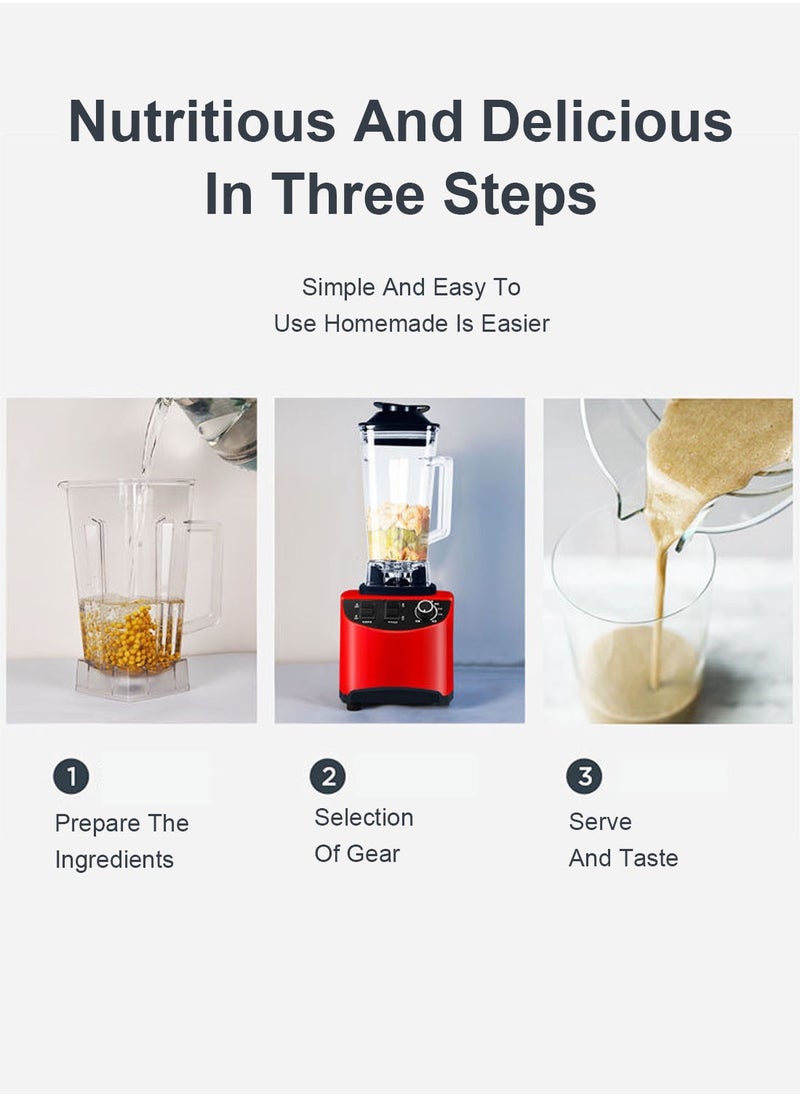 Nutritious And Delicious In Three Steps

Simple And Easy To Use Homemade Is Easier

1
Prepare The Ingredients

2
Selection Of Gear

3
Serve And Taste