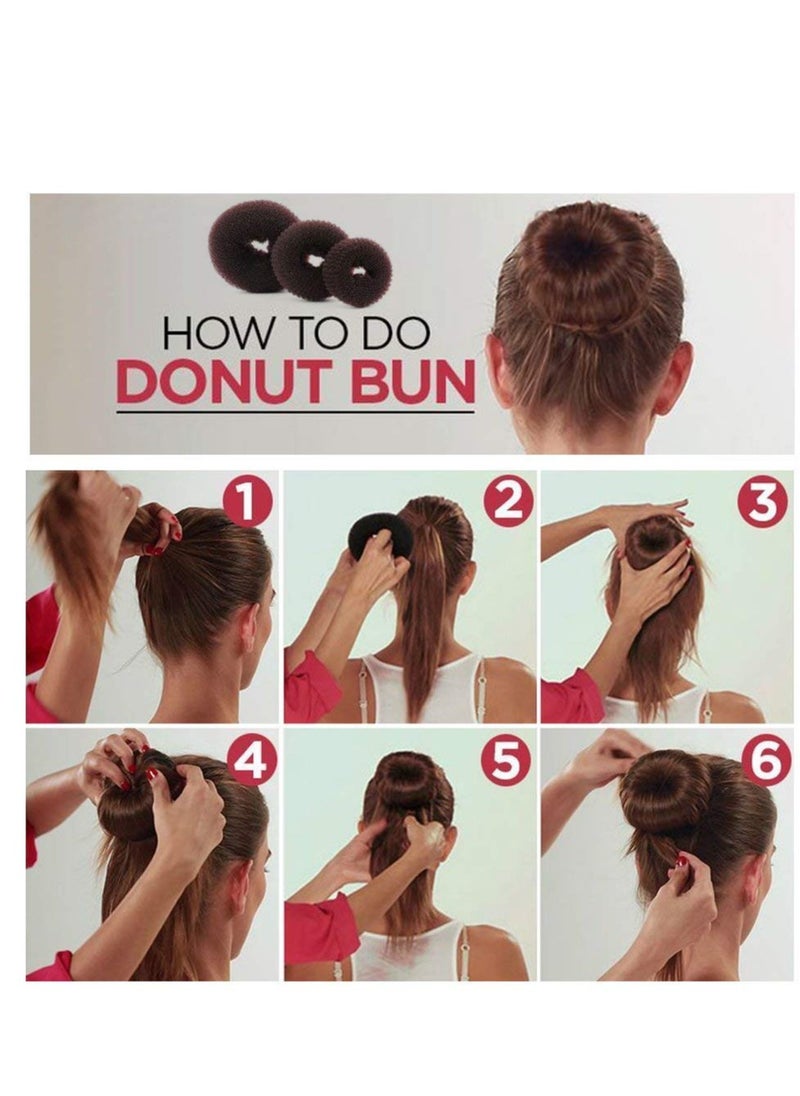 HOW TO DO
DONUT BUN

1

2

3

4

5

6