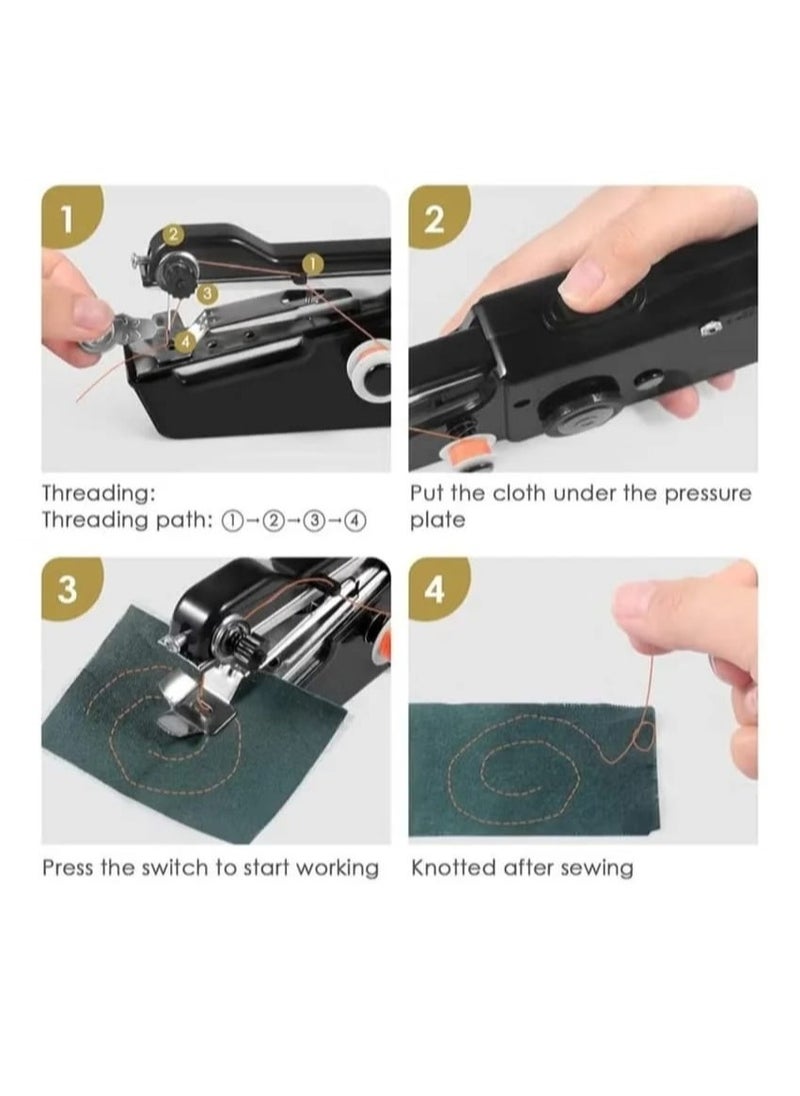 1

2

1

3

4

Threading:
Threading path: ①→②→③→④

2

Put the cloth under the pressure plate

3

Press the switch to start working

4

Knotted after sewing