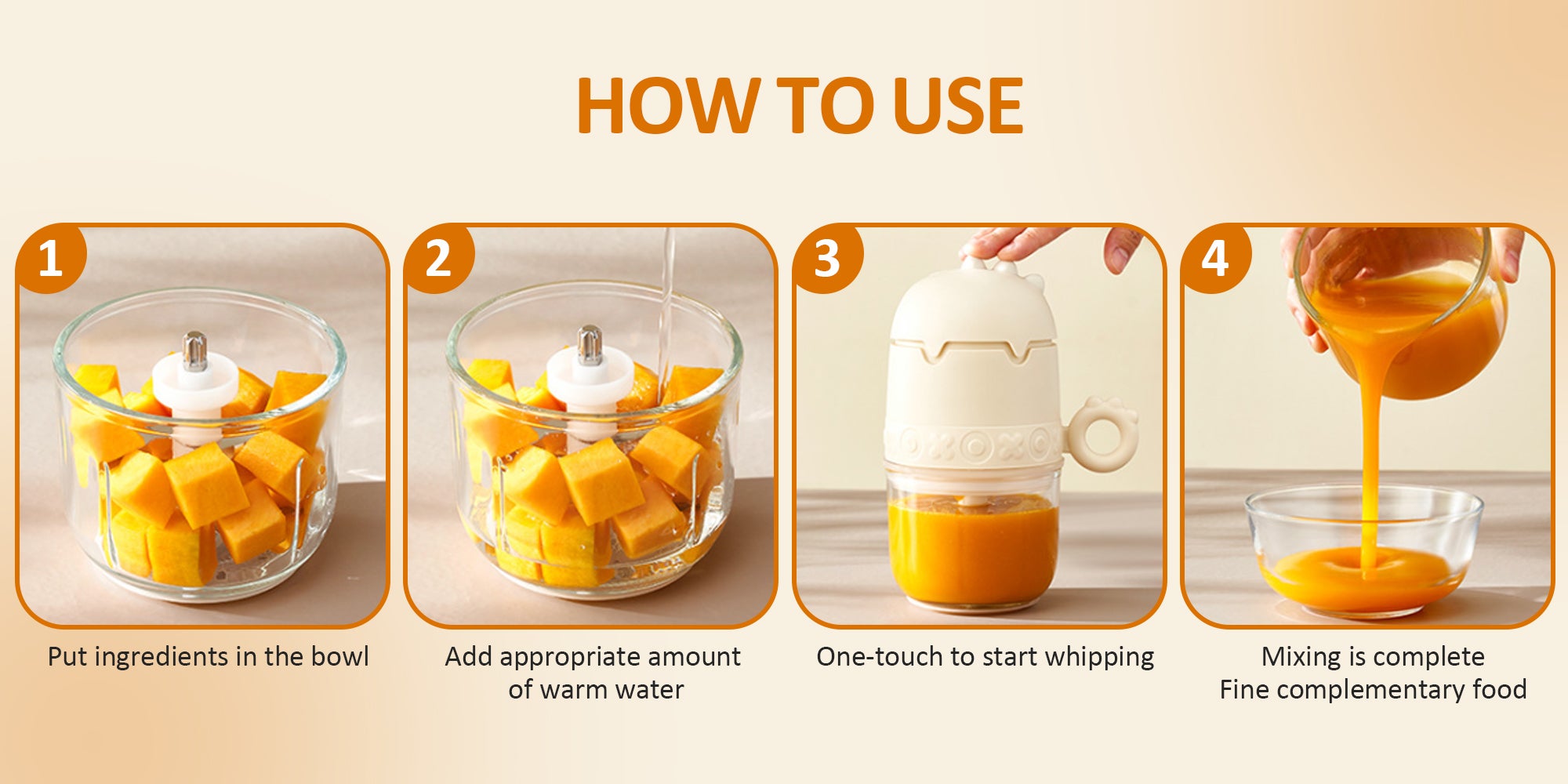 HOW TO USE

1

Put ingredients in the bowl

2

Add appropriate amount of warm water

3

One-touch to start whipping

4

Mixing is complete
Fine complementary food